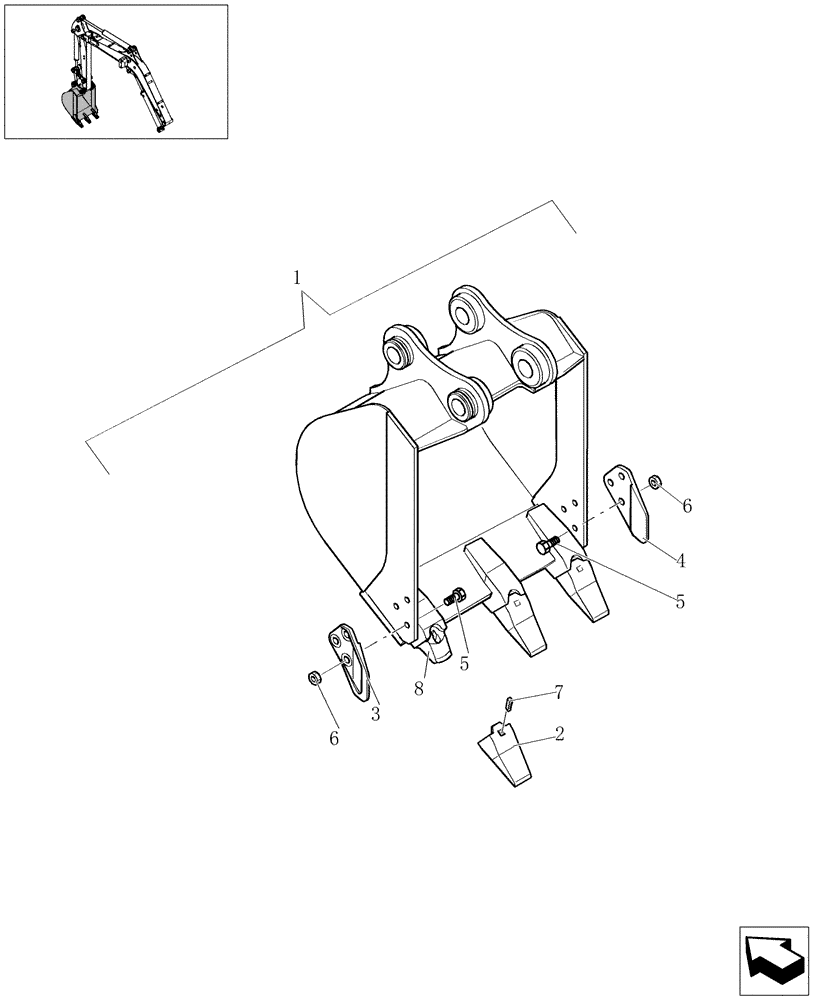 1
6
4
5
5
8
3
6
7
2