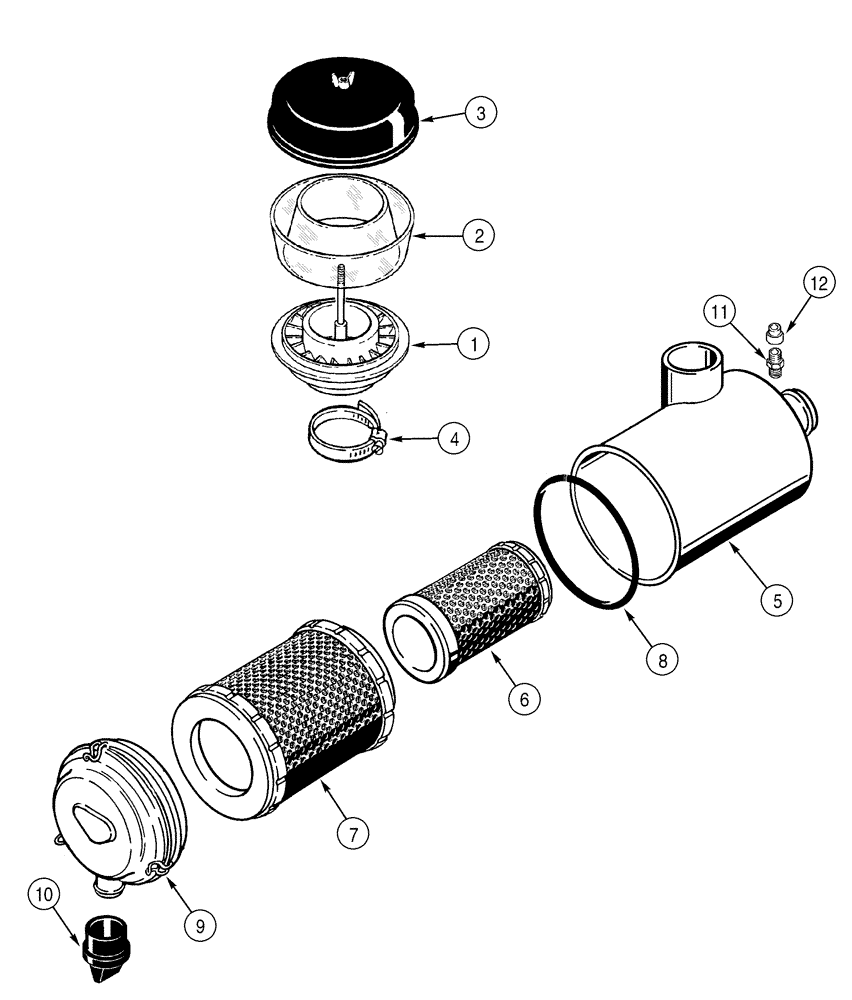 3
2
1
4
12
11
5
8
6
7
9
10