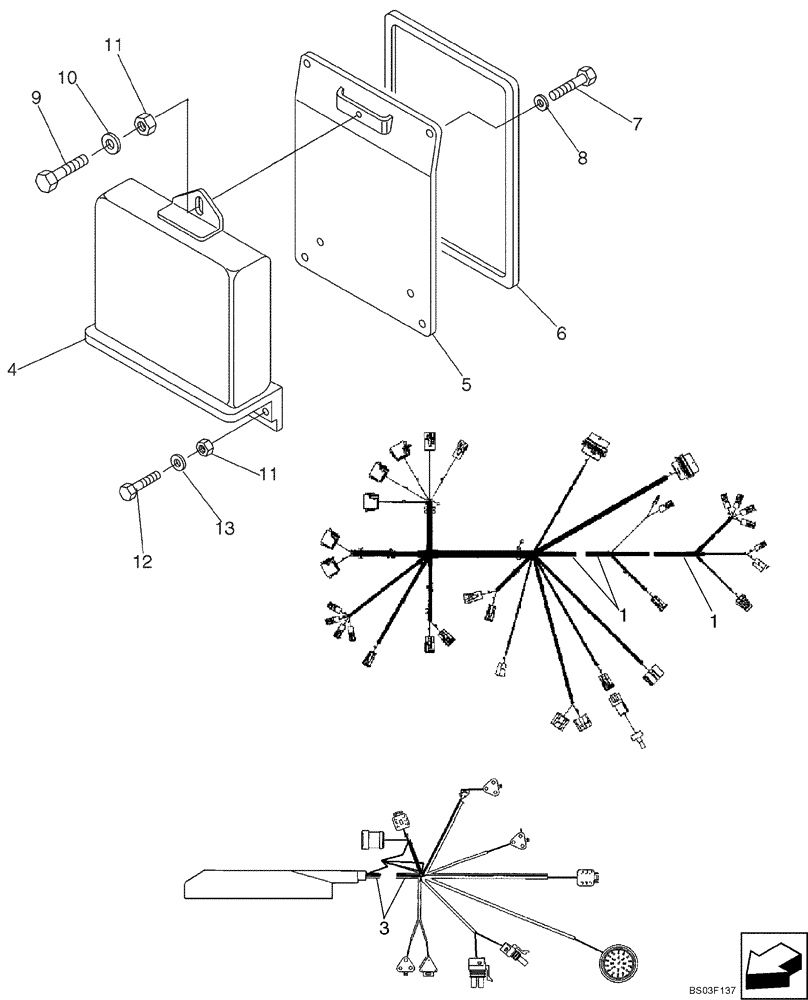 11
10
9
7
8
6
5
4
11
13
12
1
1
3
BS03F137