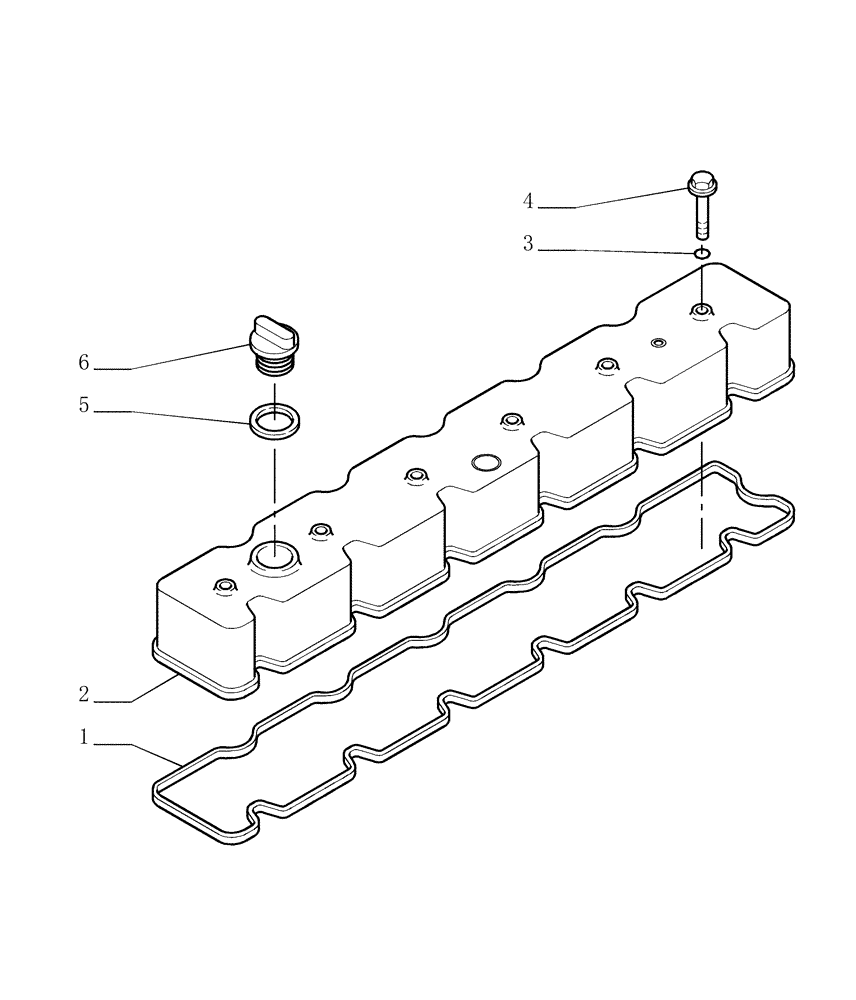 4
3
6
5
2
1