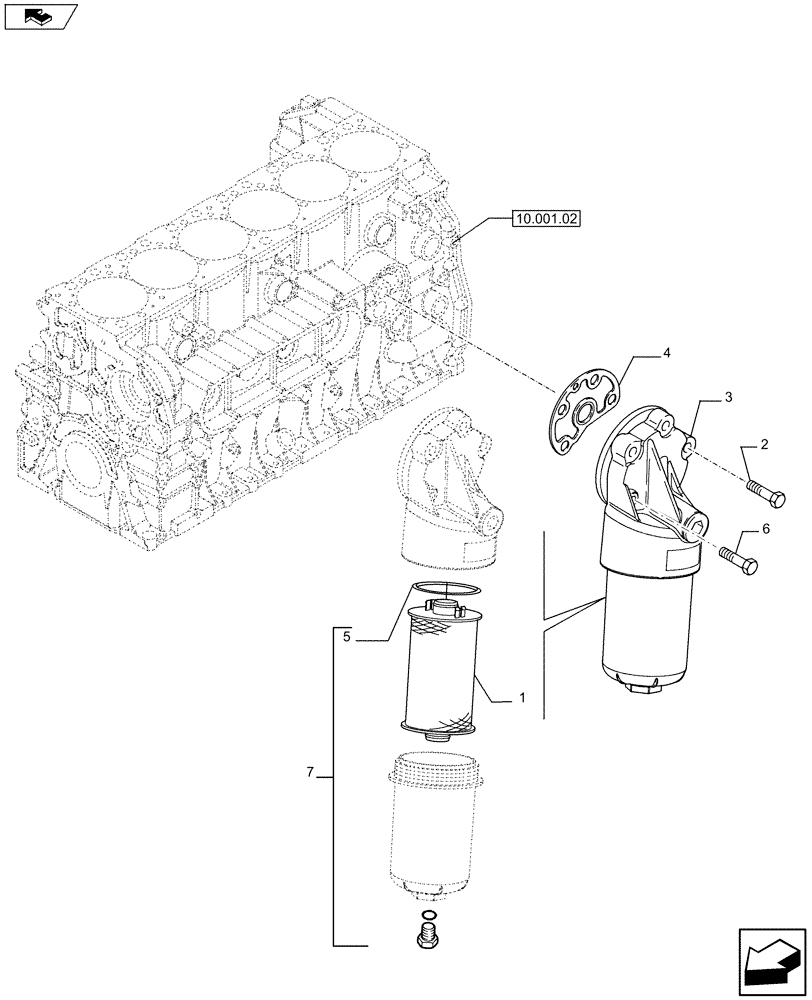 10.001.02
4
3
2
6
5
1
7