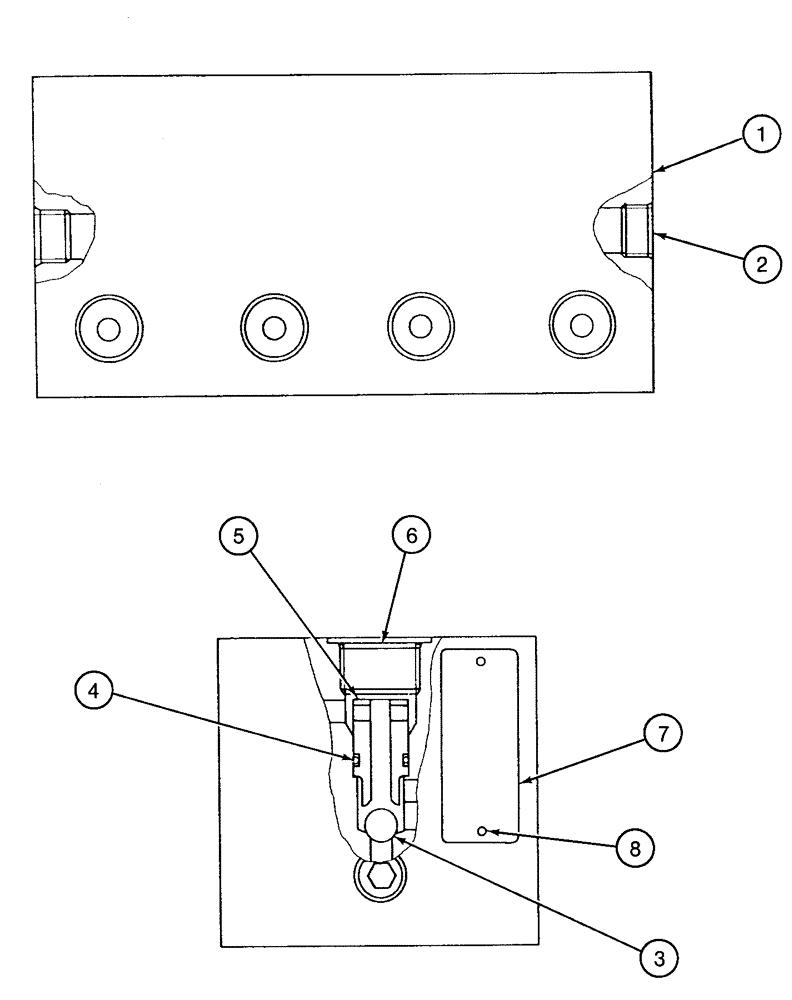 1
2
5
6
4
7
8
3