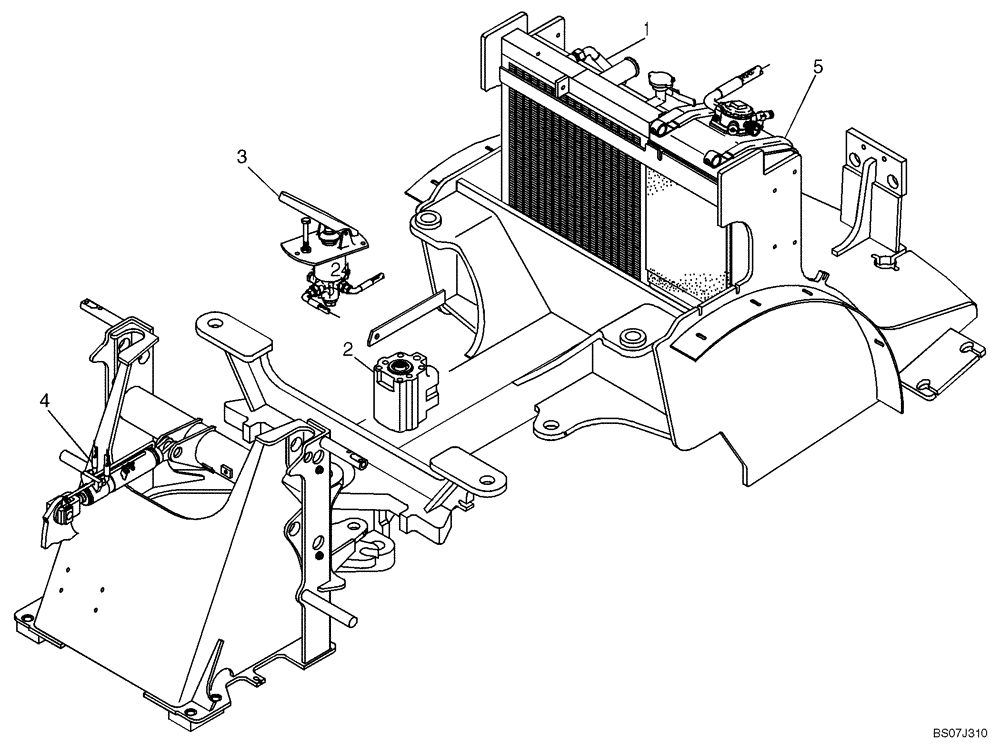 1
5
3
2
2
4
BS07J310