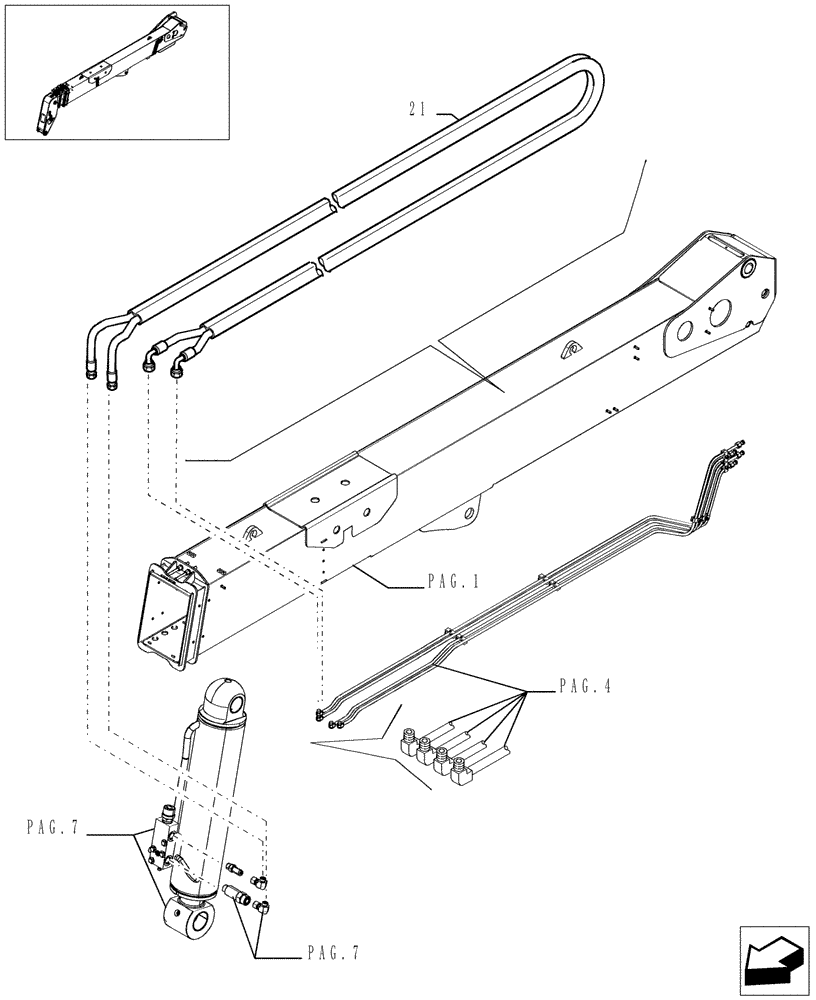 21

PAG.1

PAG.4

PAG.7

PAG.7