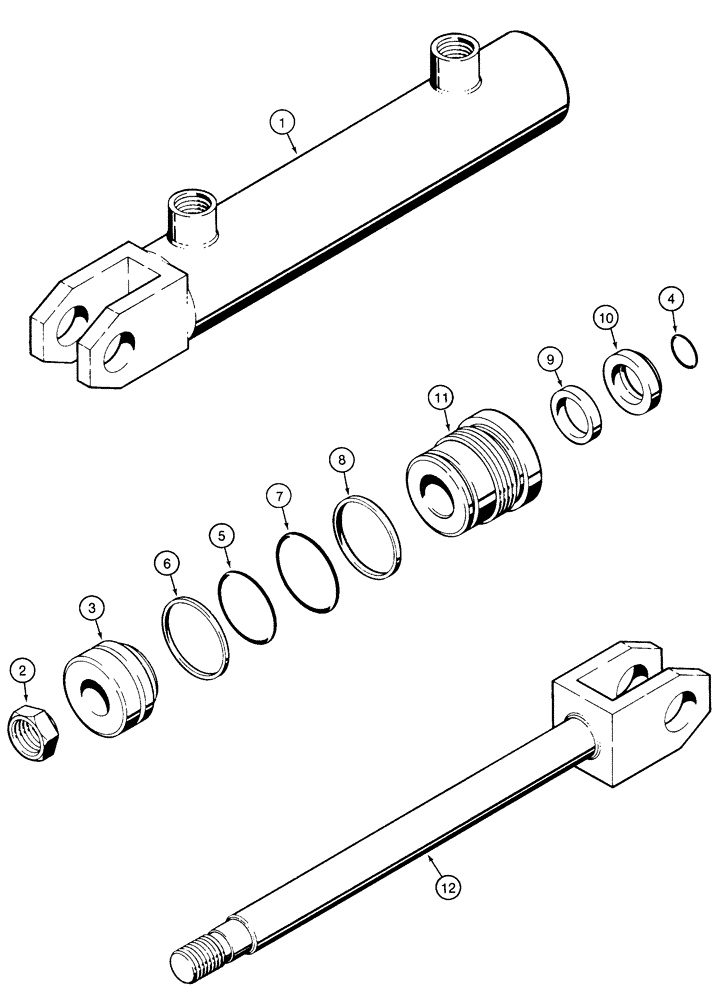 1
4
10
9
11
8
7
5
6
3
2
12