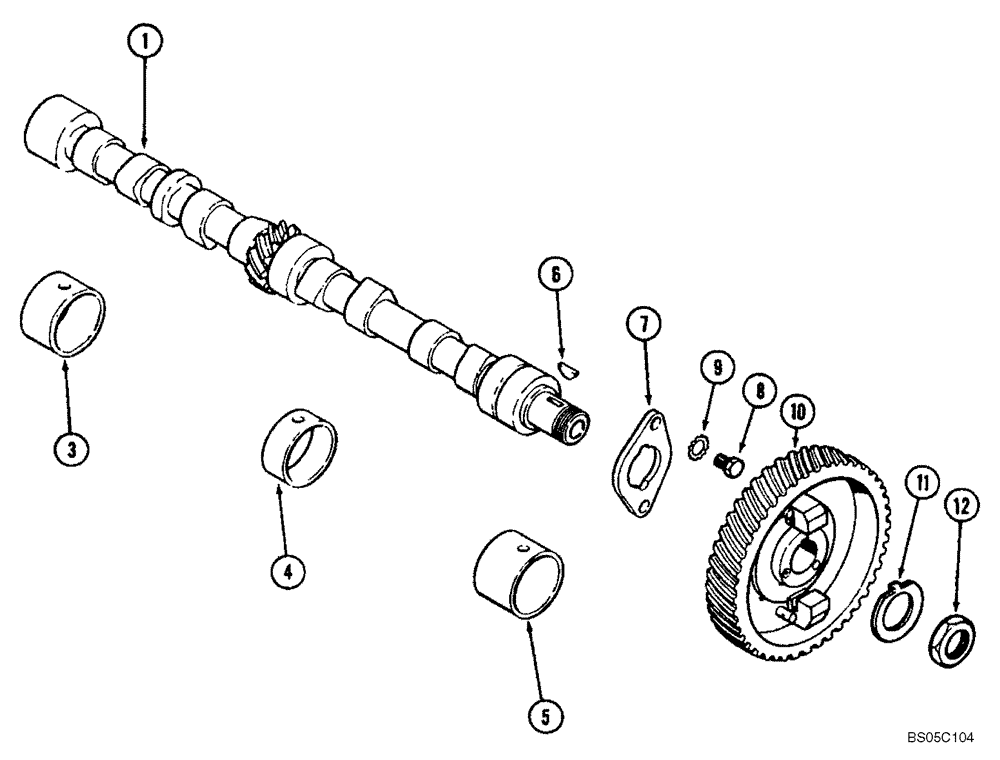 1
6
7
9
8
10
3
4
11
12
5
BS05C104