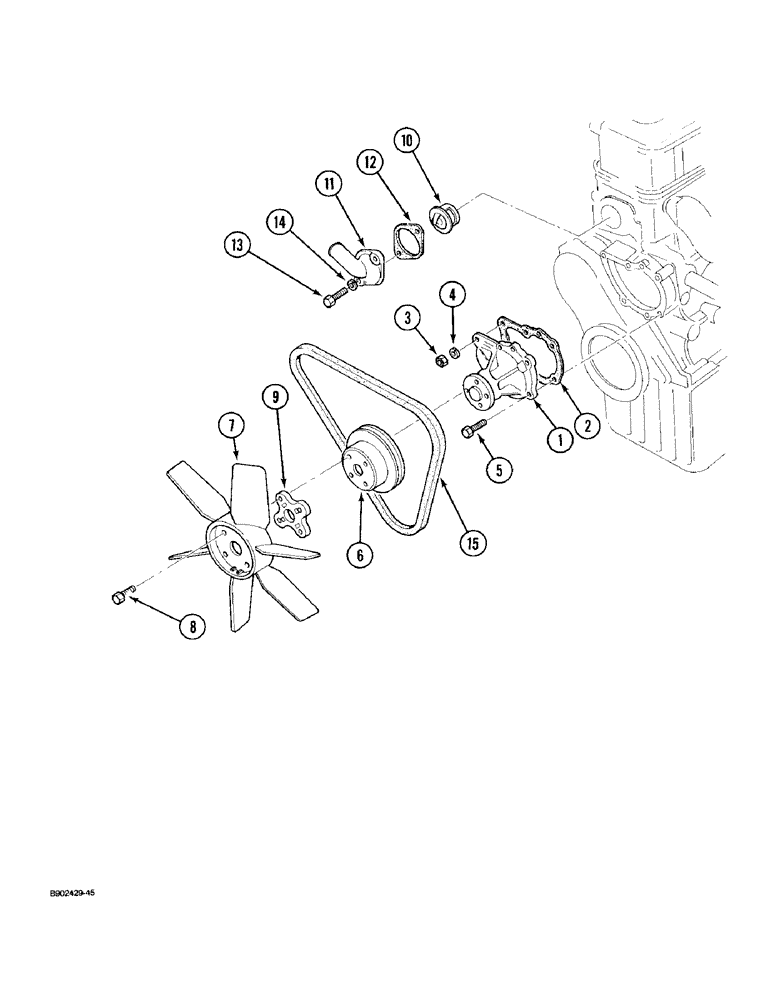 10
12
11
14
13
4
3
9
7
2
1
5
15
6
8
B902429-45