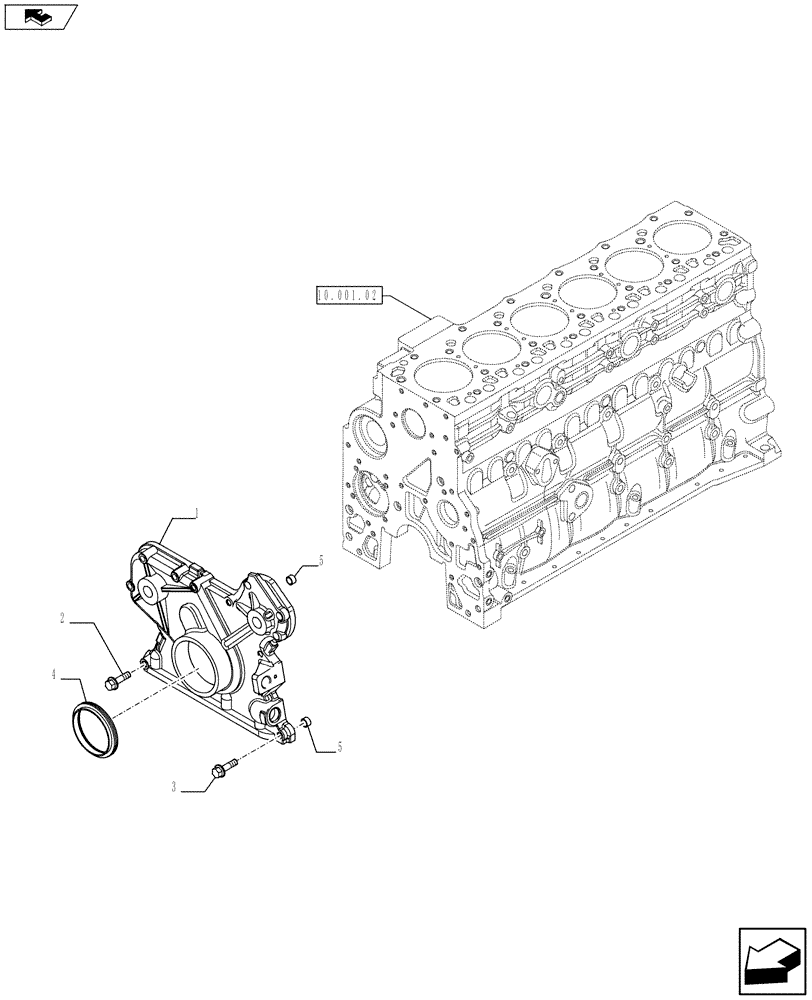 10.001.02

1

5

2

4

5

3