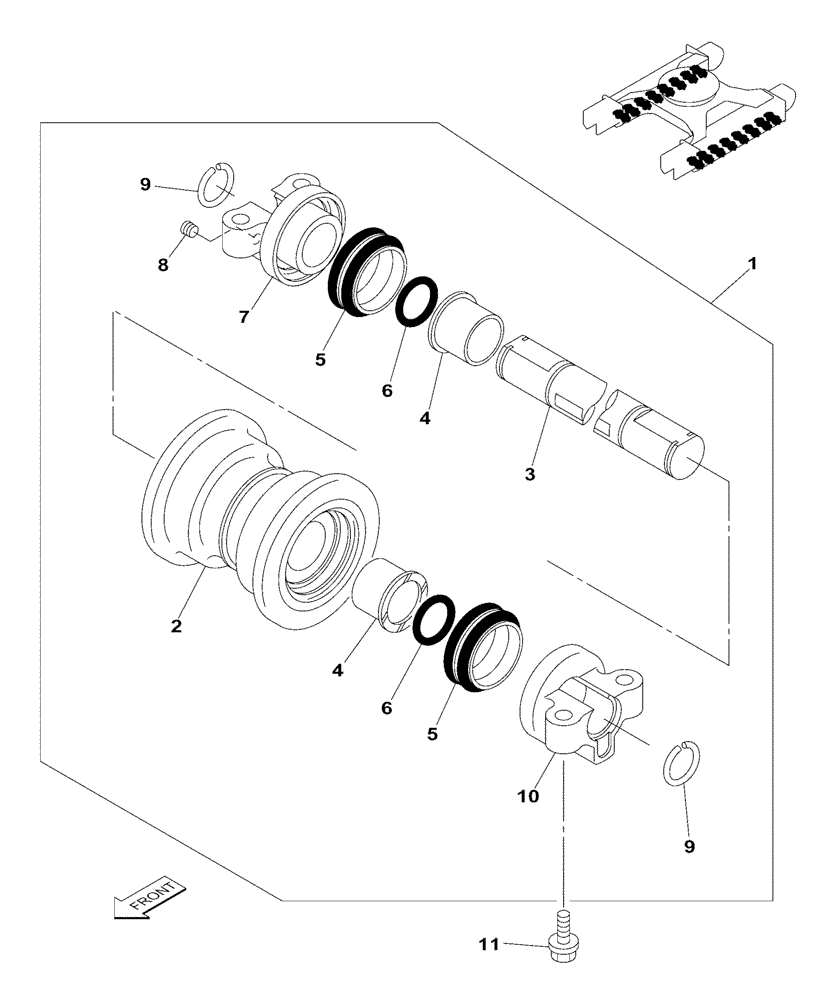 9
8
7
5
6
4
3
1
2
4
6
5
10
9
FRONT
11