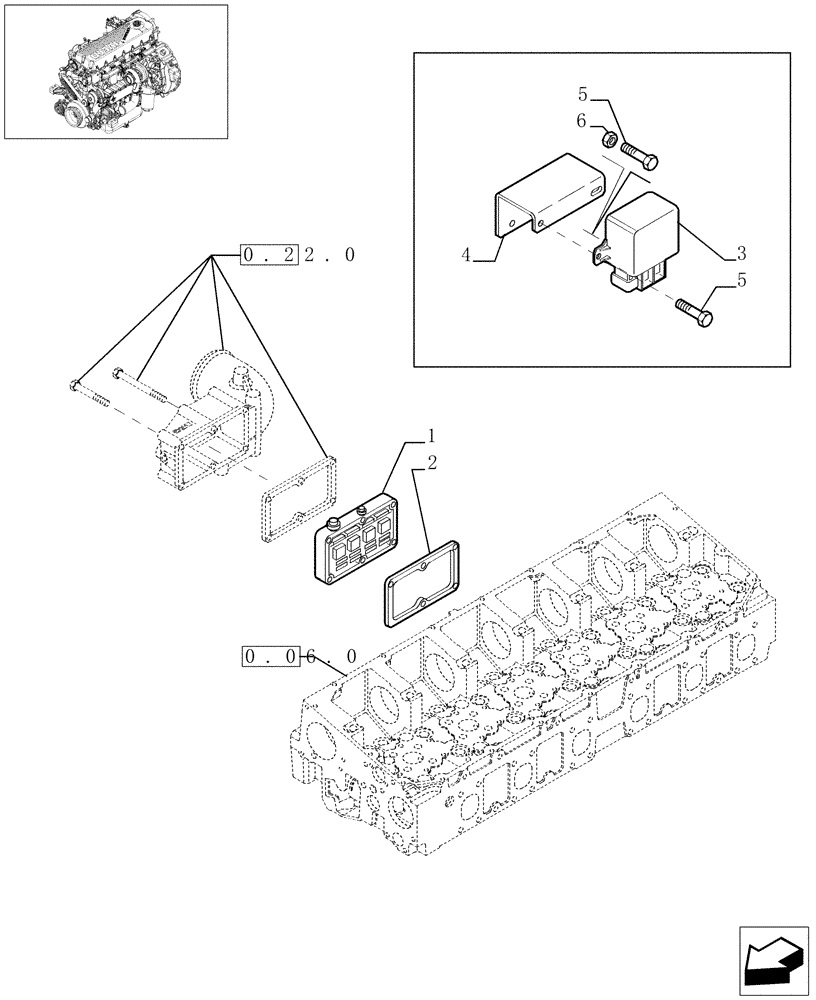 5
6
4
3
5
0 . 2 2 . 0
1
2
0 . 0 6 . 0