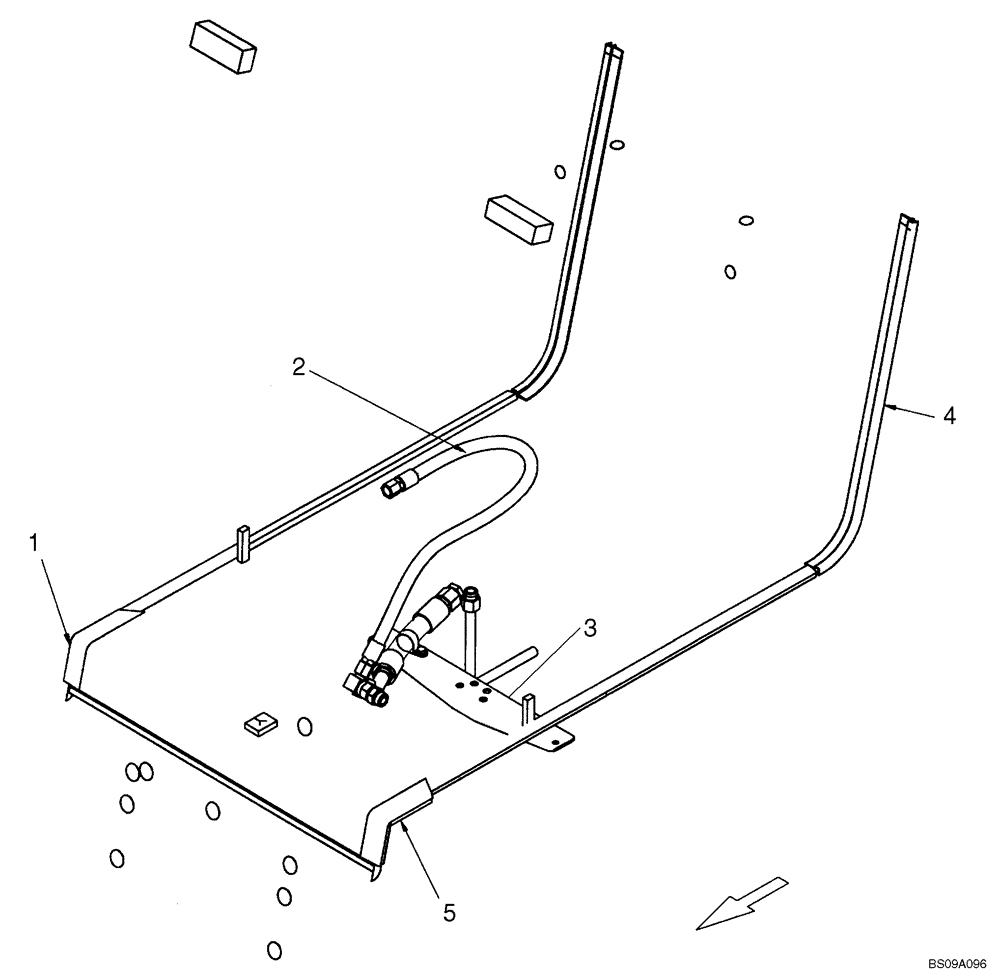 2
4
1
3
5
BS09A096