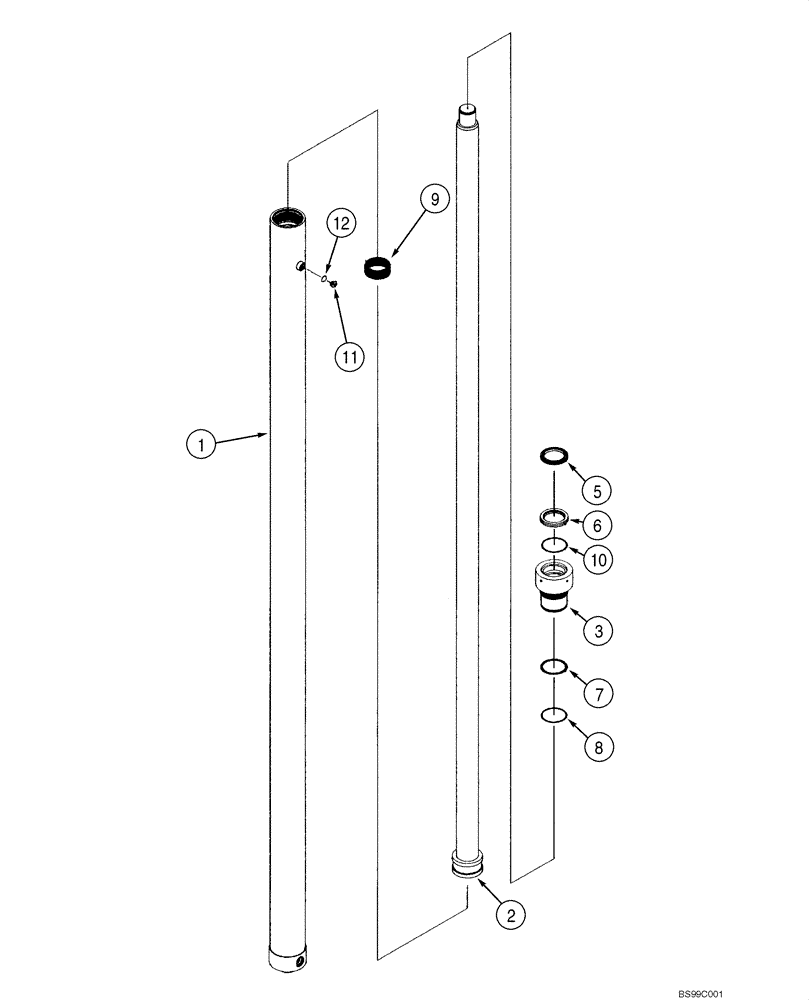 9
12
11
1
5
6
10
3
7
8
2
BS99C001