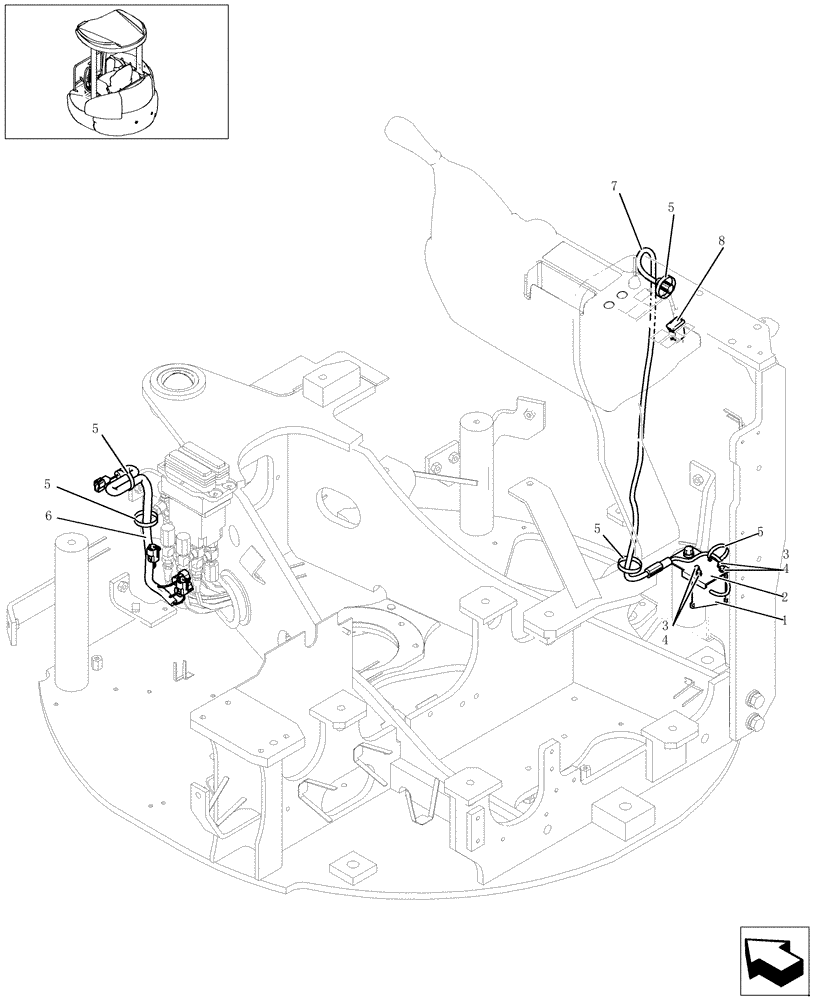 7
5
8
5
5
6
5
5
3
4
2
1
3
4