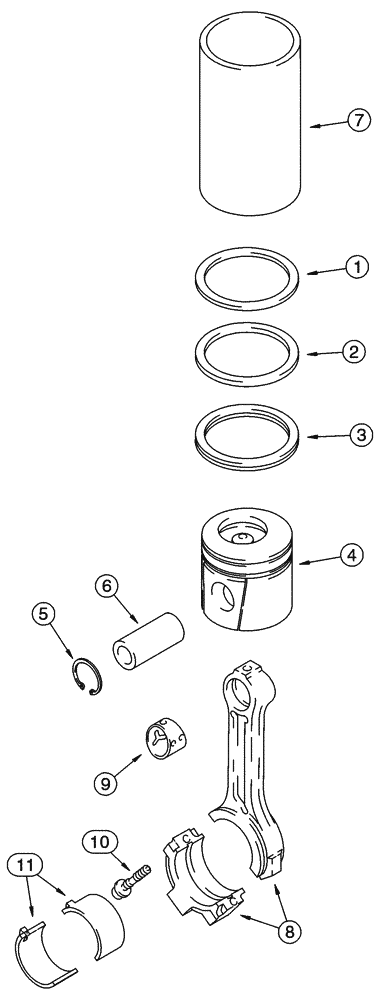 7
1
2
3
4
6
5
9
10
11
8