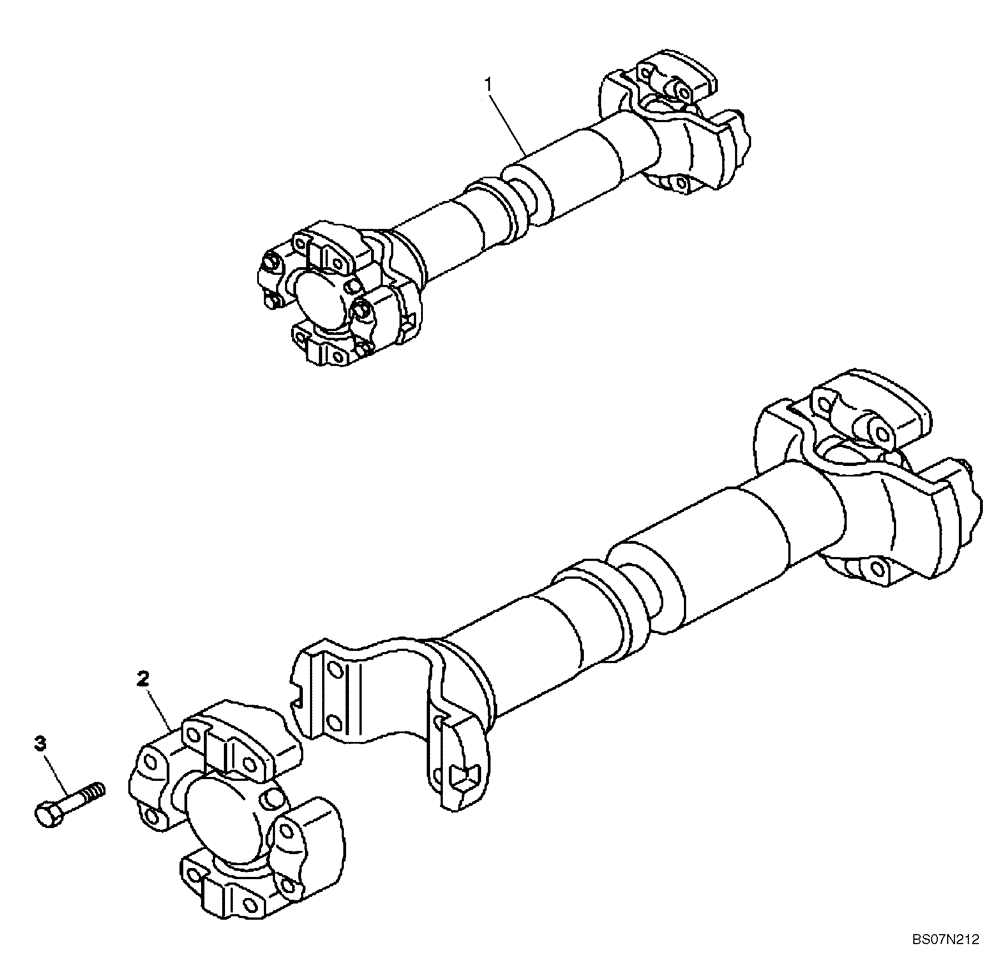 1

2

3

BS07N212