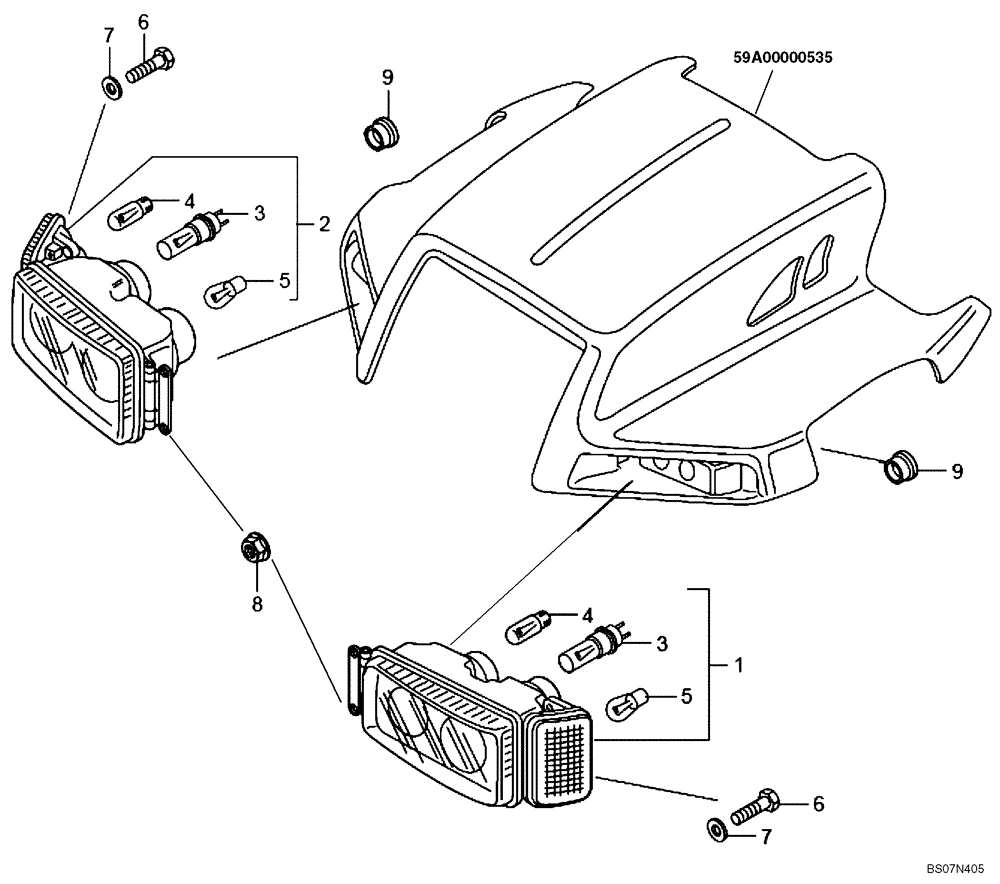 7
6
9
59A00000535
4
3
2
5
9
8
4
3
1
5
6
7
BS07N405