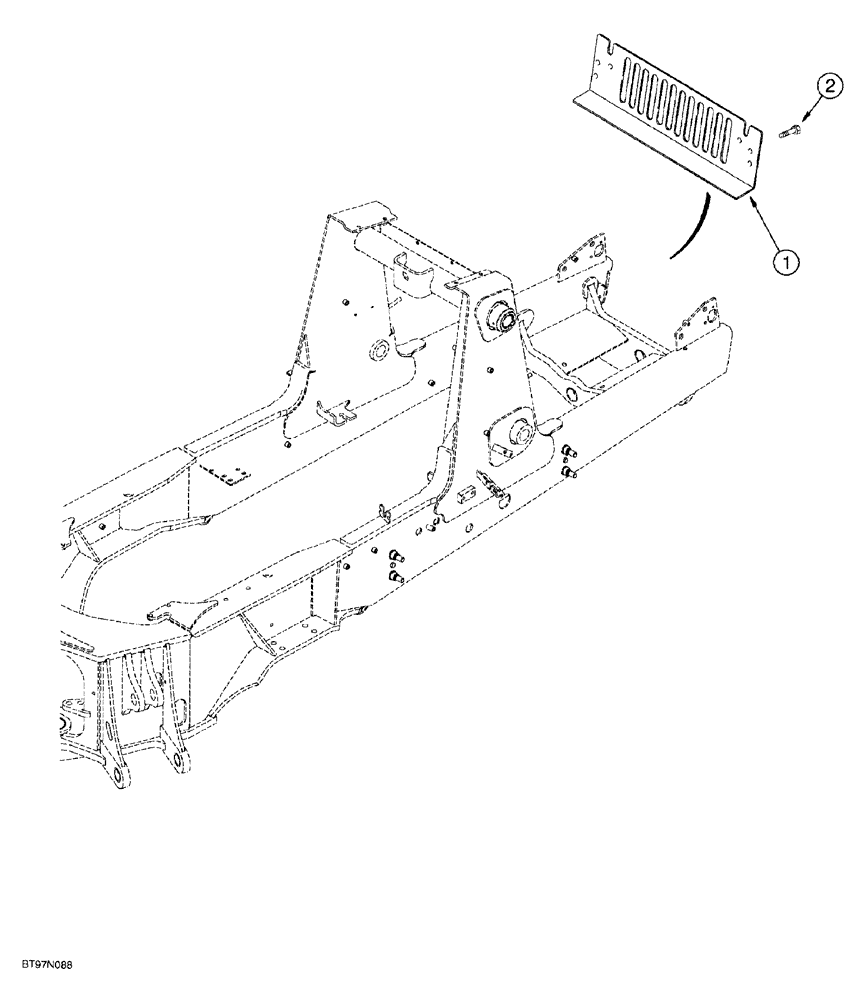 2

1

BT97N088