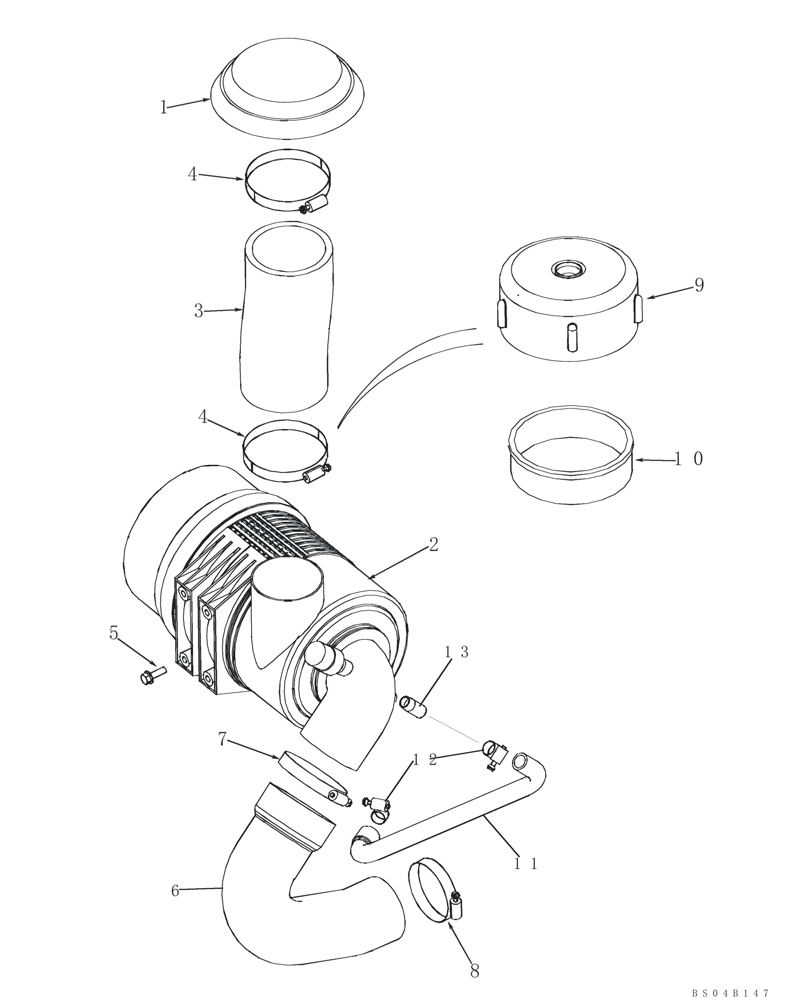 1
4
3
9
4
10
2
5
13
7
12
11
6
8
BS04B147