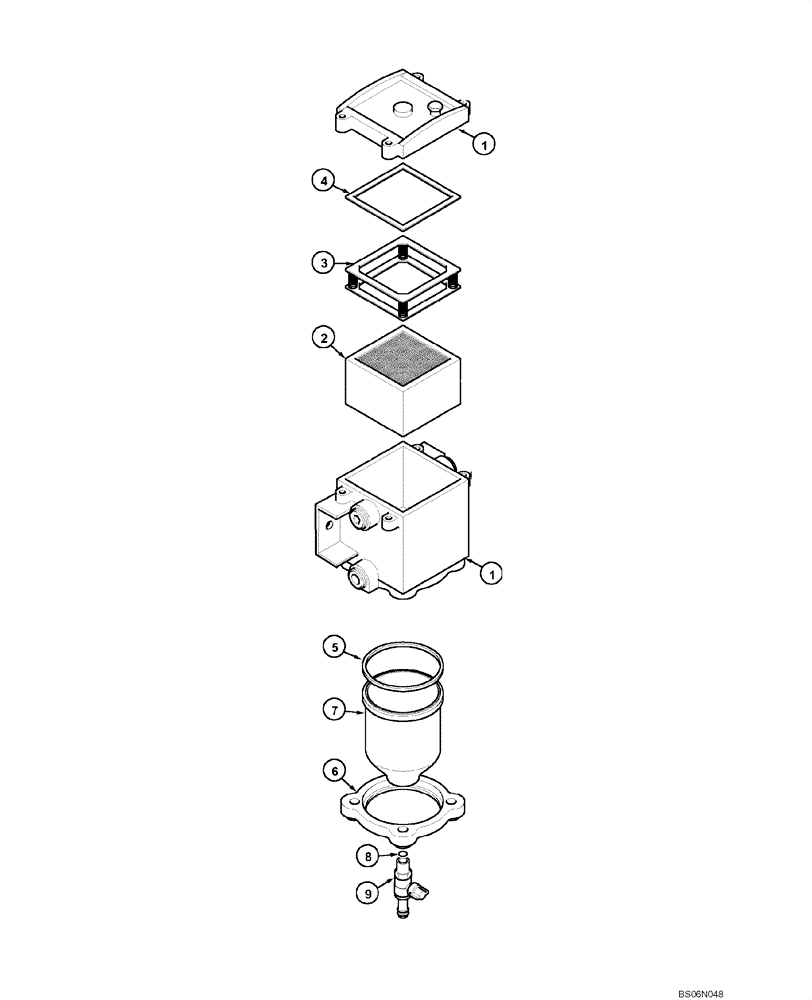 1
4
3
2
1
5
7
6
8
9
BS06N048