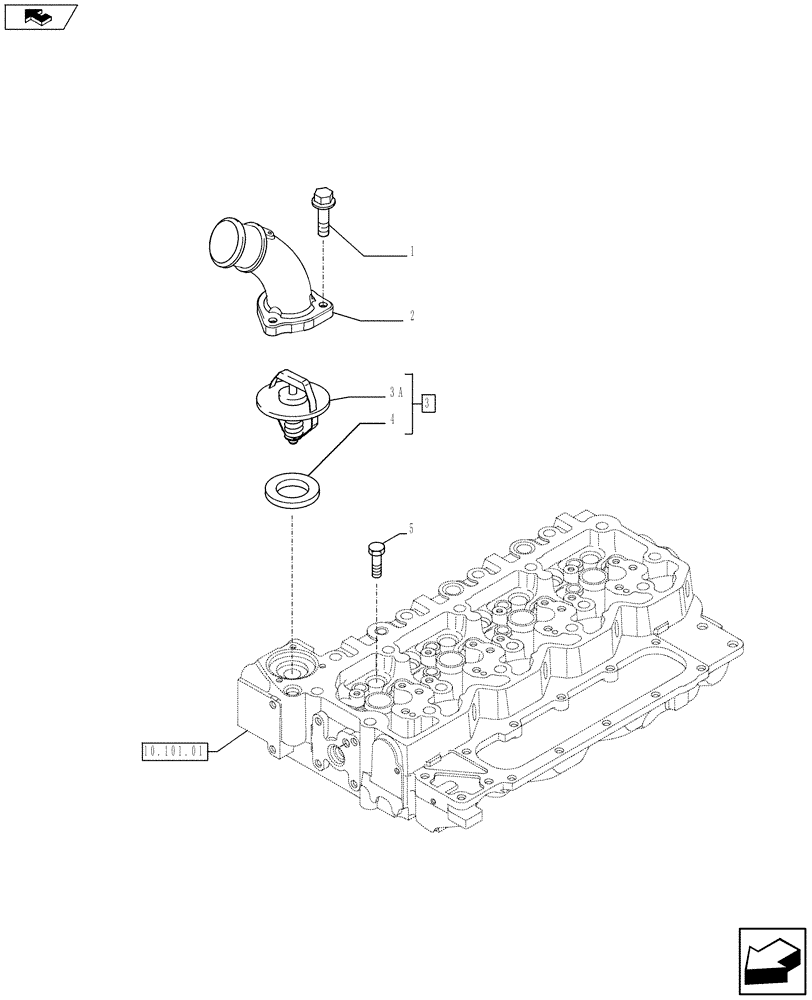 1
2
3 A
3
4
5
10.101.01