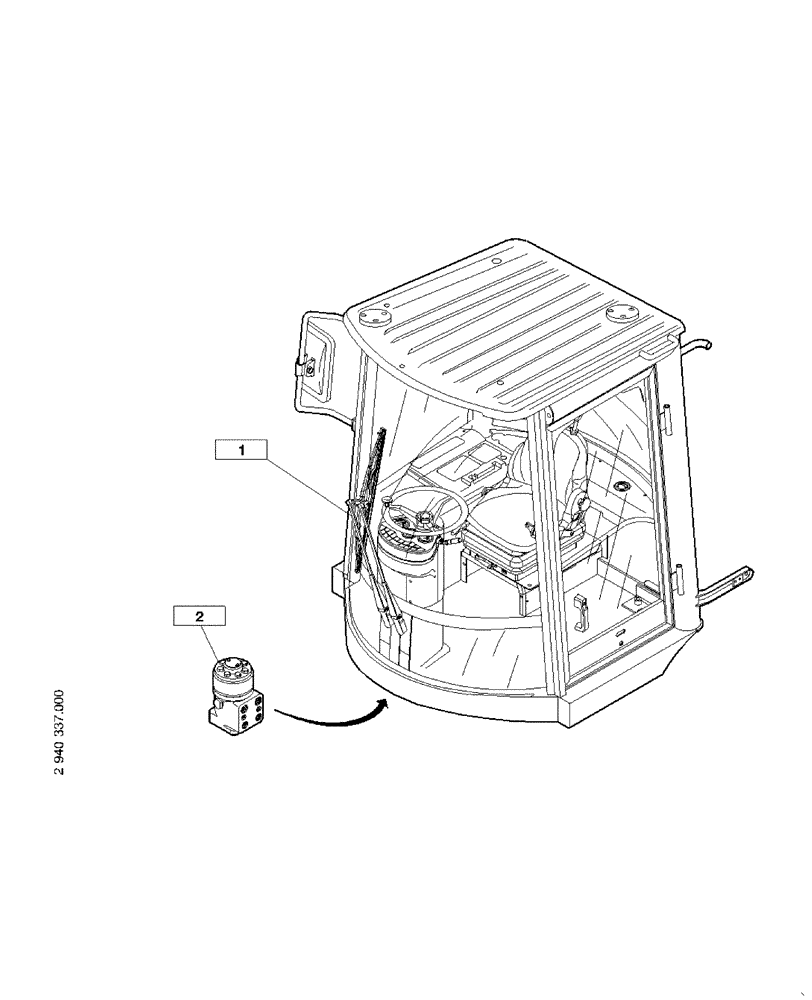 1
2
2 940 337.000