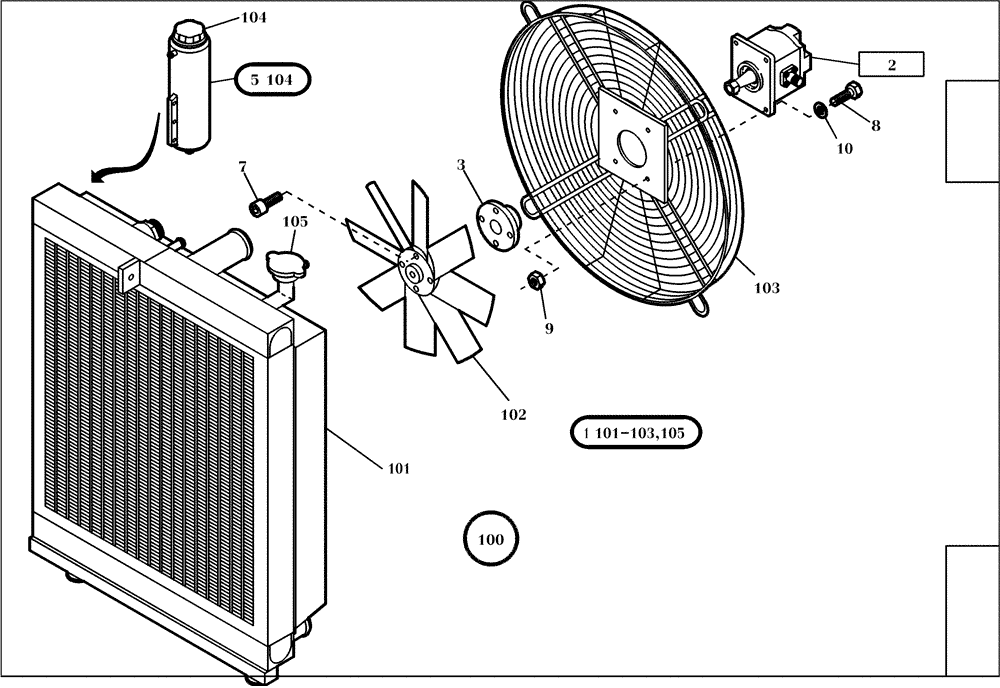 104
5 104
2
8
10
7
105
3
103
9
102
1 101-103,105
101
100