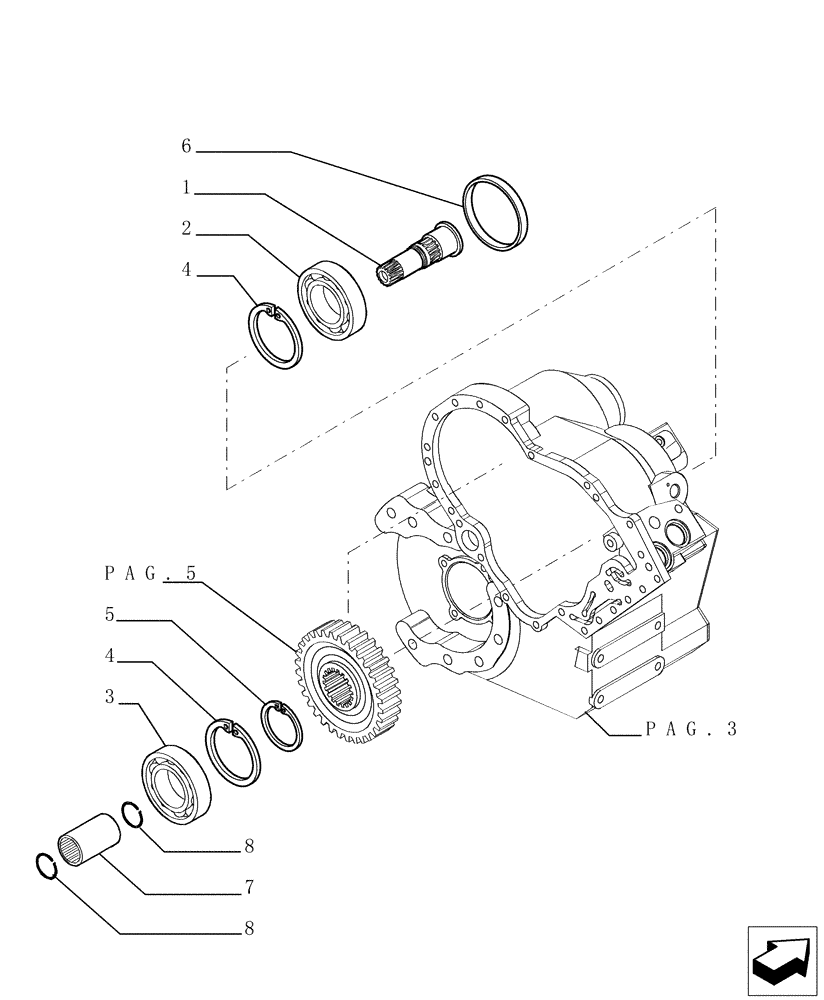 6
1
2
4
PAG.5
5
4
3
PAG.3
8
7
8