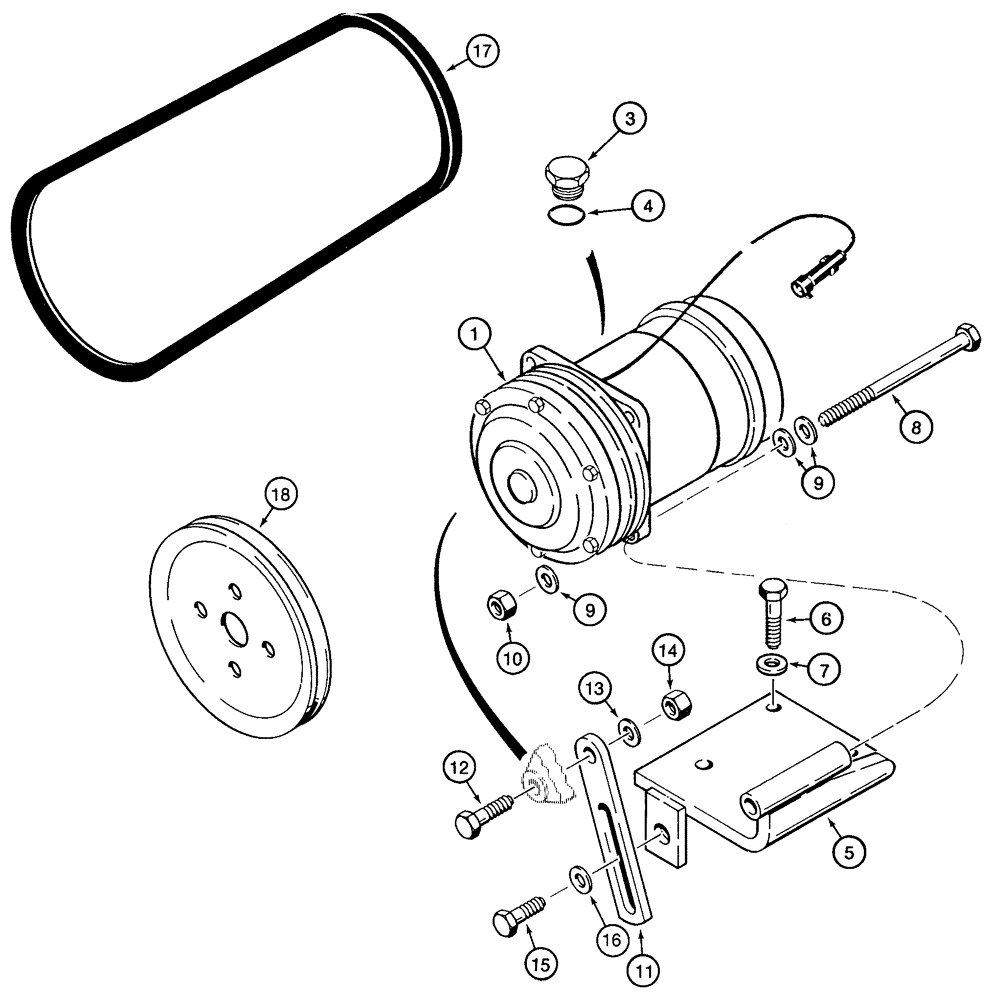 17
3
4
1
8
9
18
9
10
6
7
14
13
12
5
15
16
11