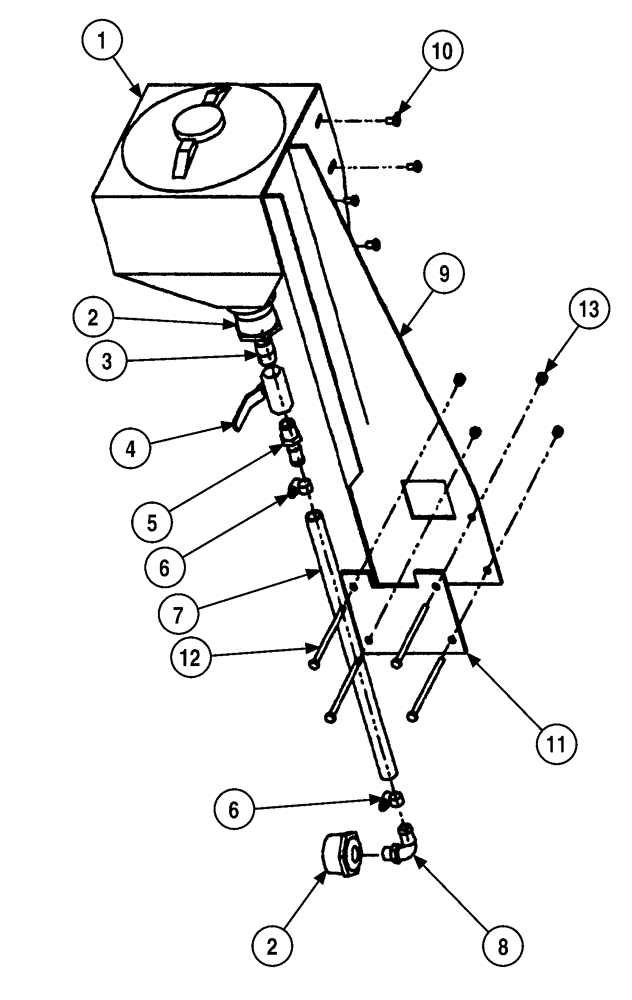 1
10
9
2
13
3
4
5
6
7
12
11
6
2
8