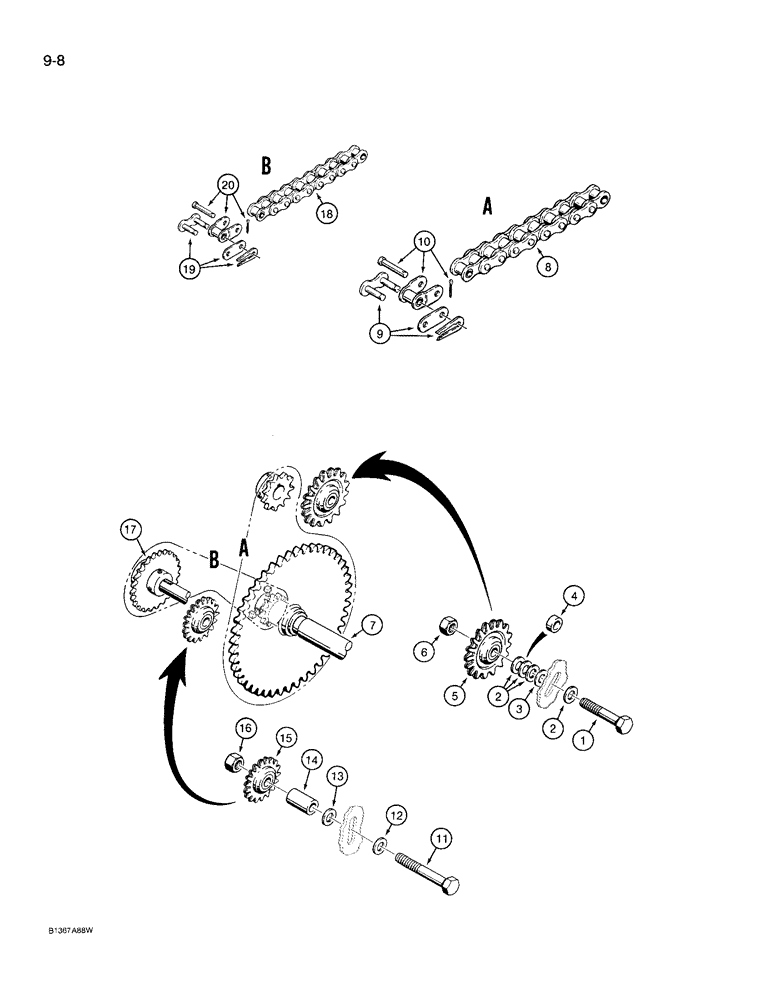 9-8

B
20
18
19
A
10
8
9

17
B
A
7
4
6
5
2
3
2
1
16
15
14
13
12
11

B1367A88W