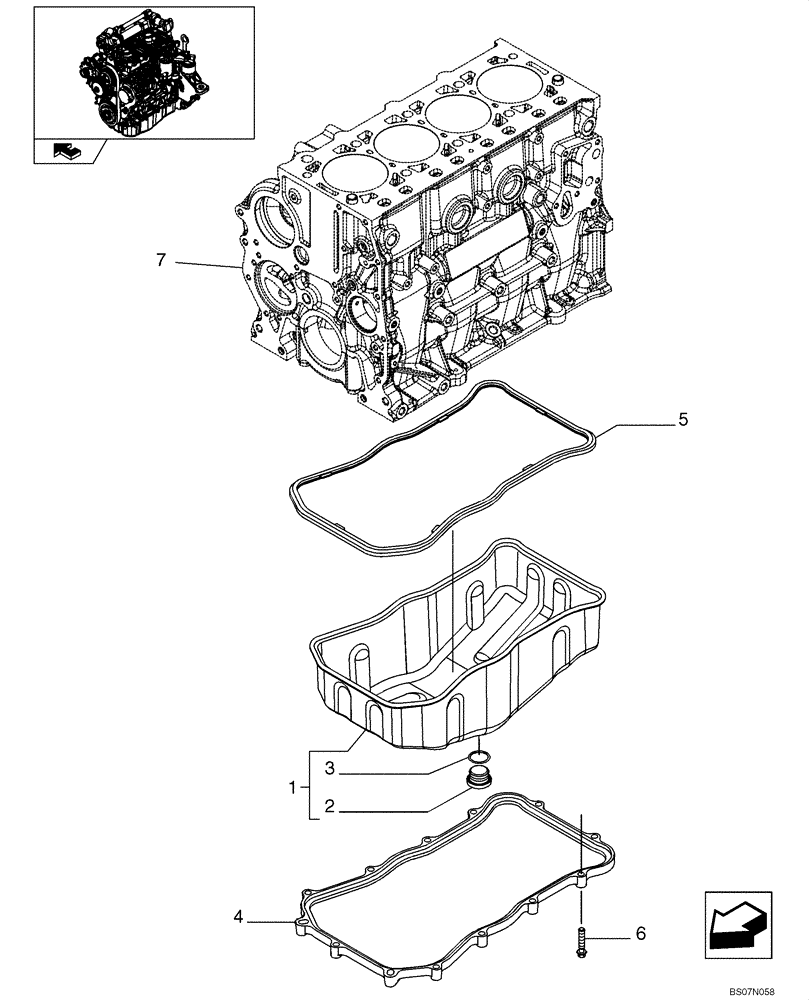 7

5

3

1

2

4

6

BS07N058