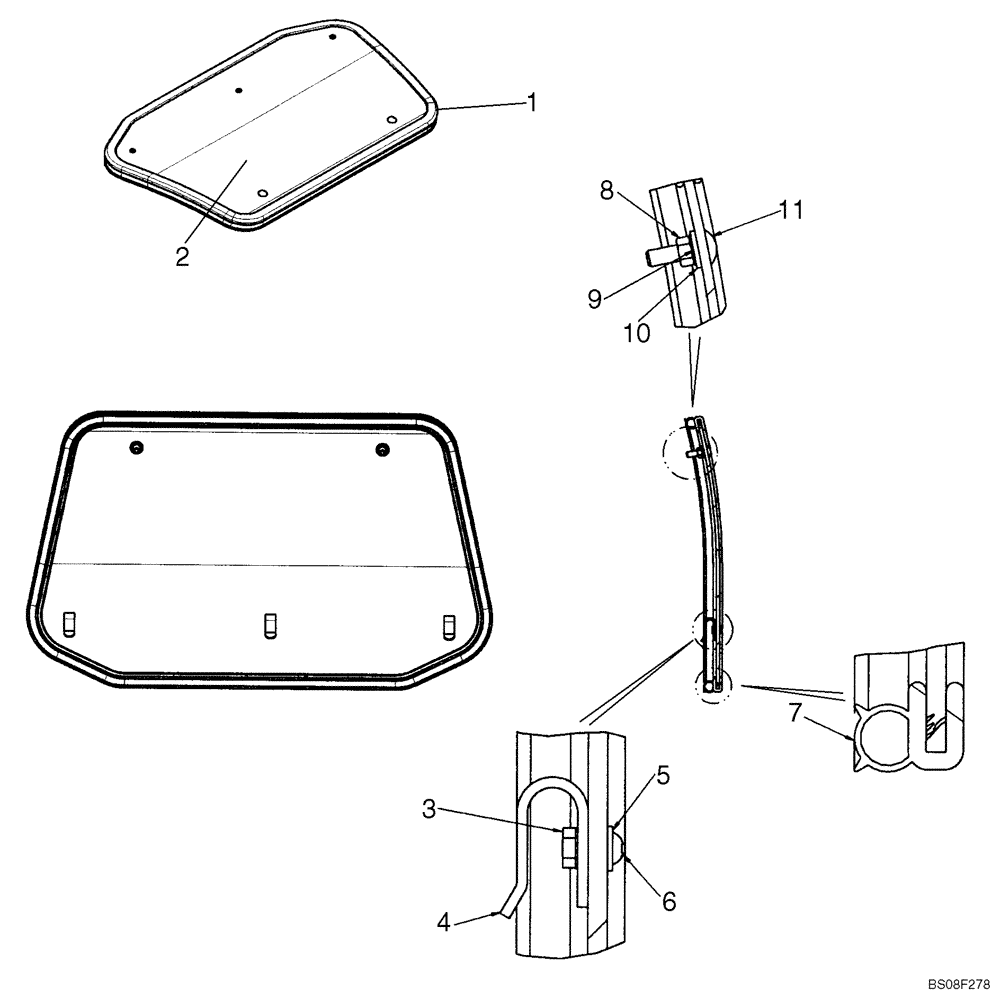 1
2
8
11
9
10
7
5
3
6
4
BS08F278