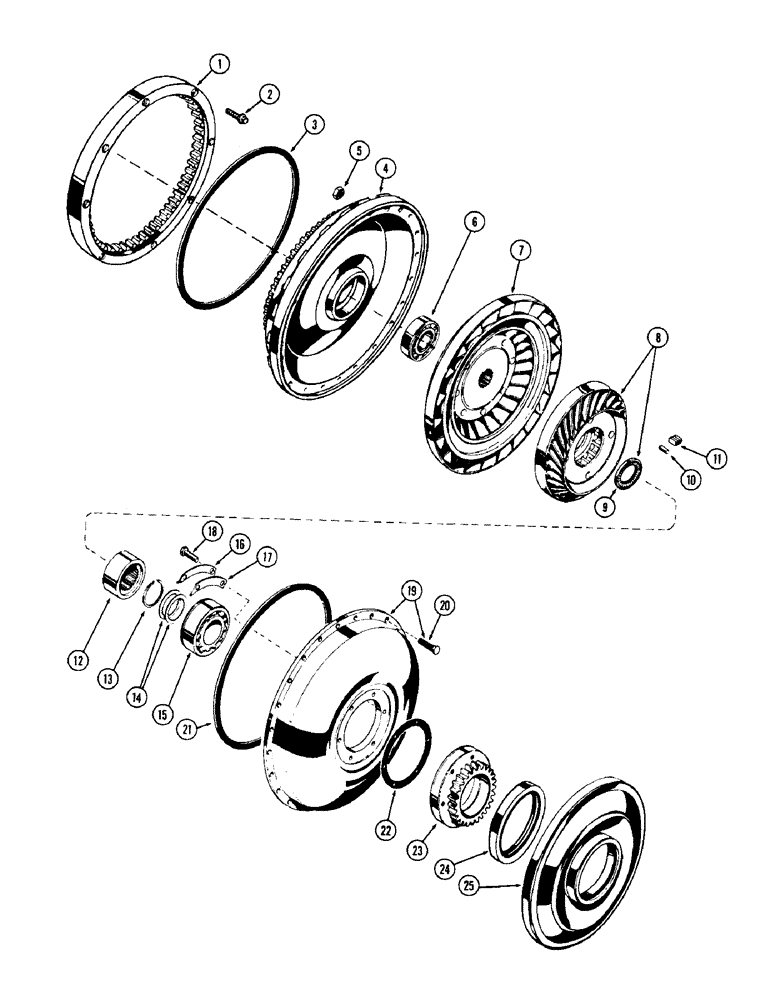 1
2
3
5
4
6
7
8
11
10
9
18
16
17
19
20
12
13
14
15
21
22
23
24
25