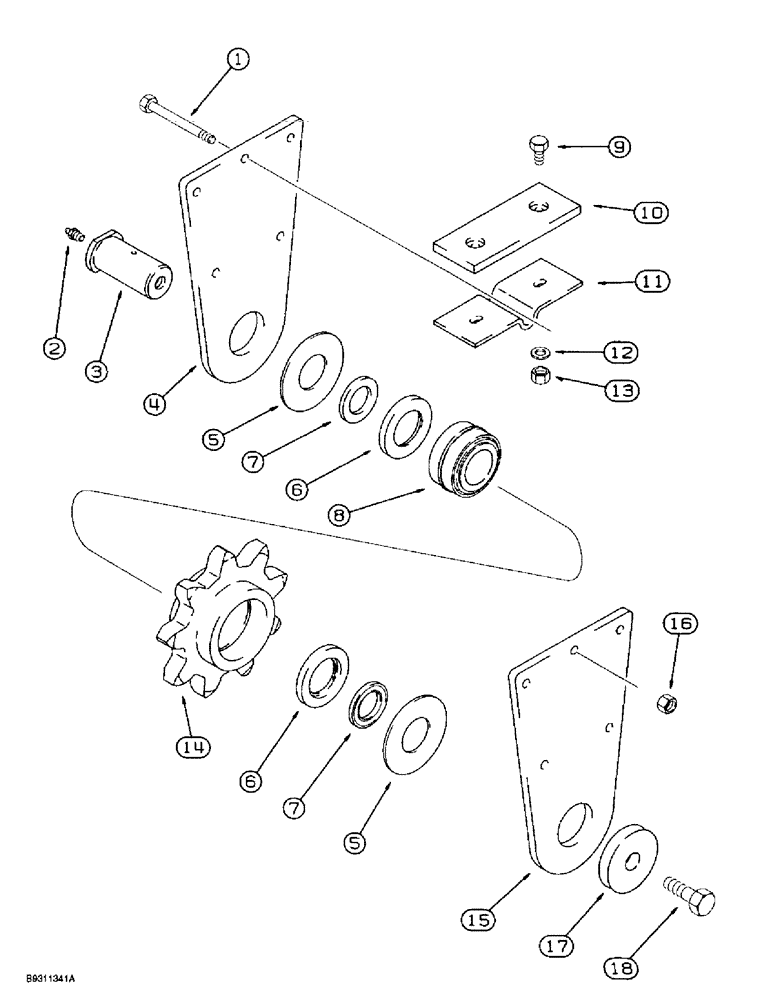 1
9
10
11
2
3
4
12
13
5
7
6
8
16
14
6
7
5
15
17
18
B9311341A