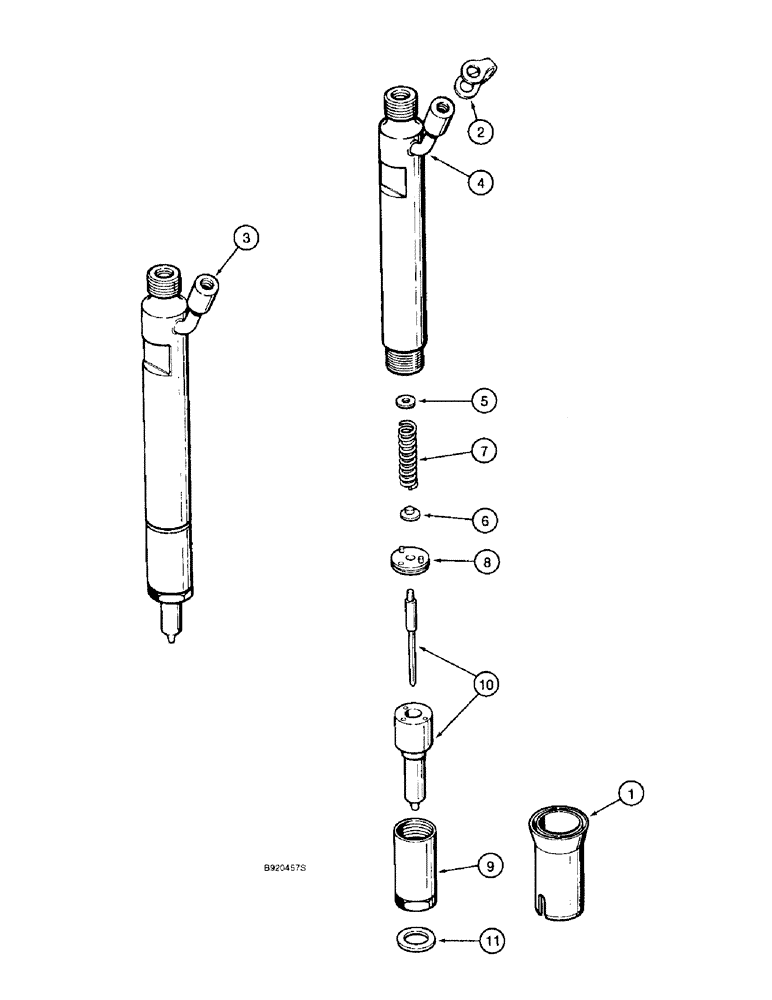 2
4
3
5
7
6
8
10
1
B920457S
9
11