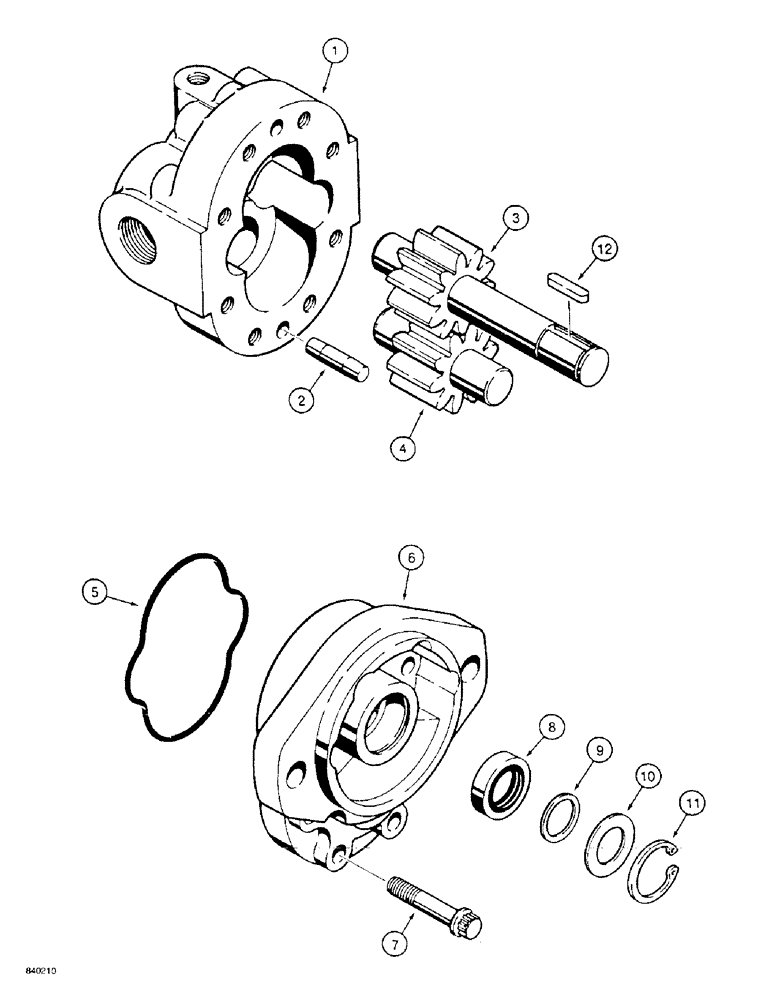 1
3
12
2
4
6
5
8
9
10
11
7
840210