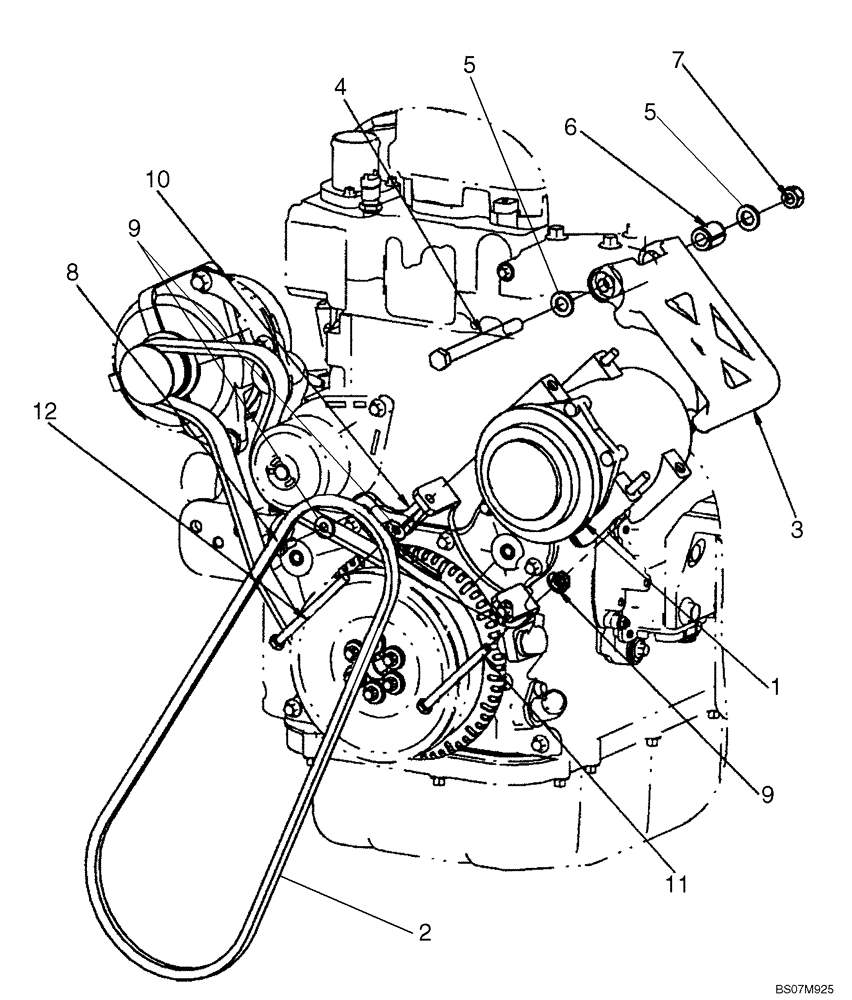 4
5
7
6
5
10
9
8
12
3
1
9
11
2
BS07M925