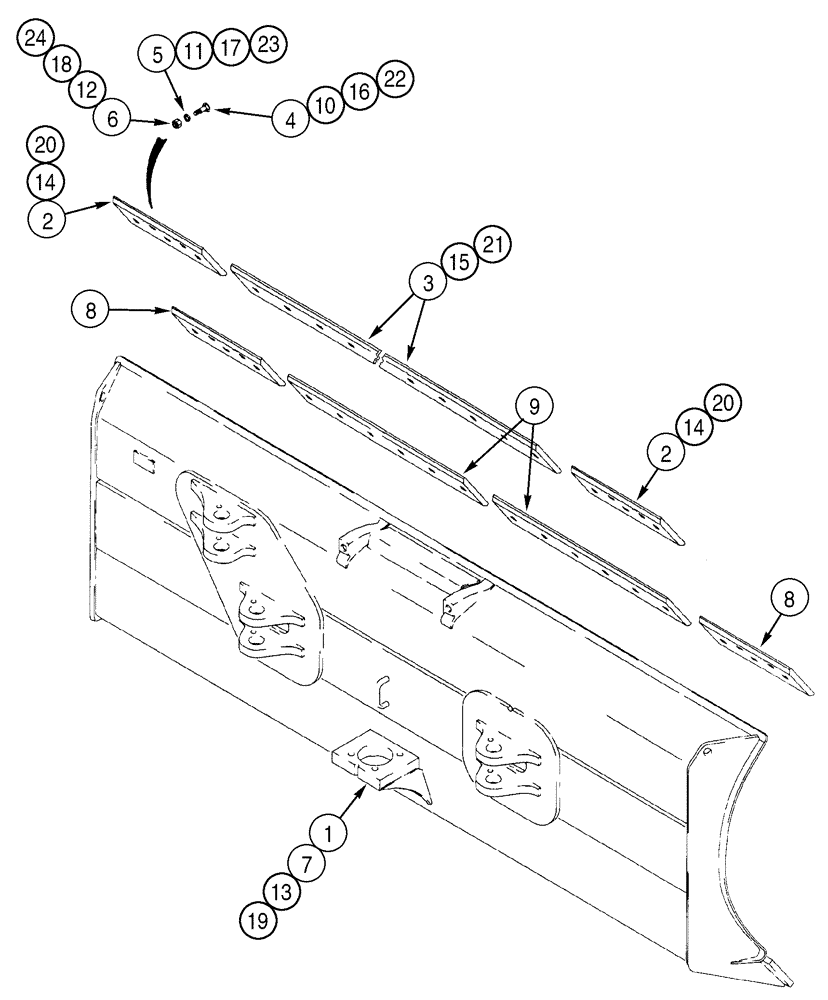 24
18
12
6
5 11 17 23
4 10 16 22
20
14
2
3 15 21
8
9
2 14 20
8
1
7
13
19