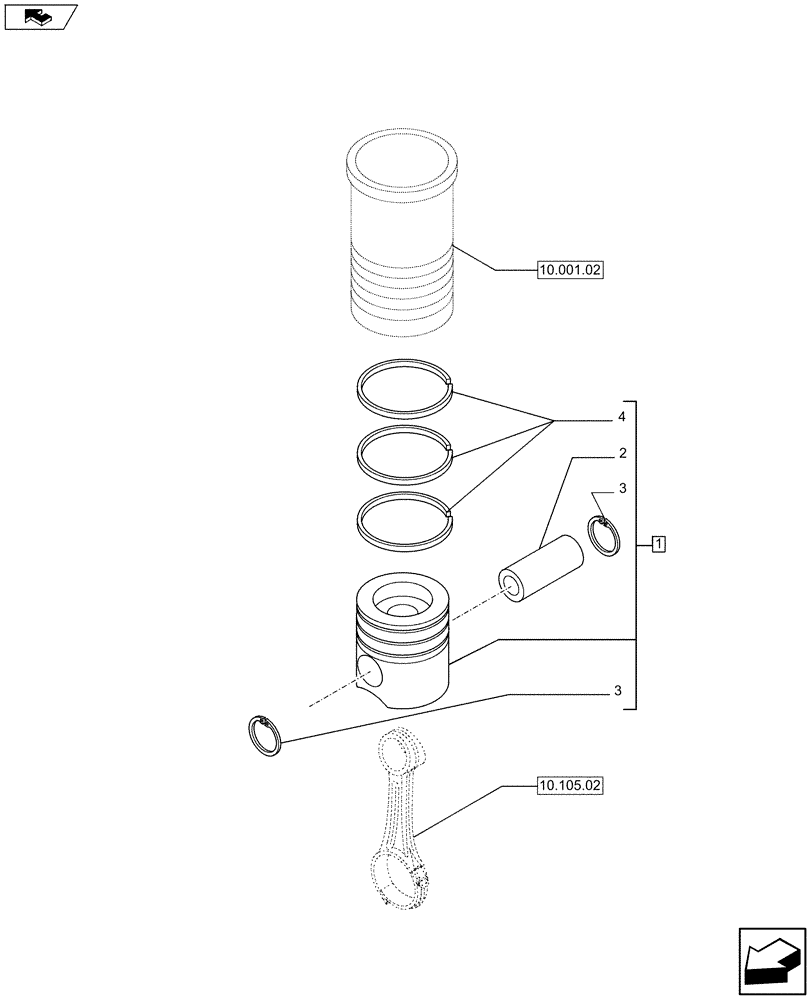 10.001.02

4

2

3

1

3

10.105.02