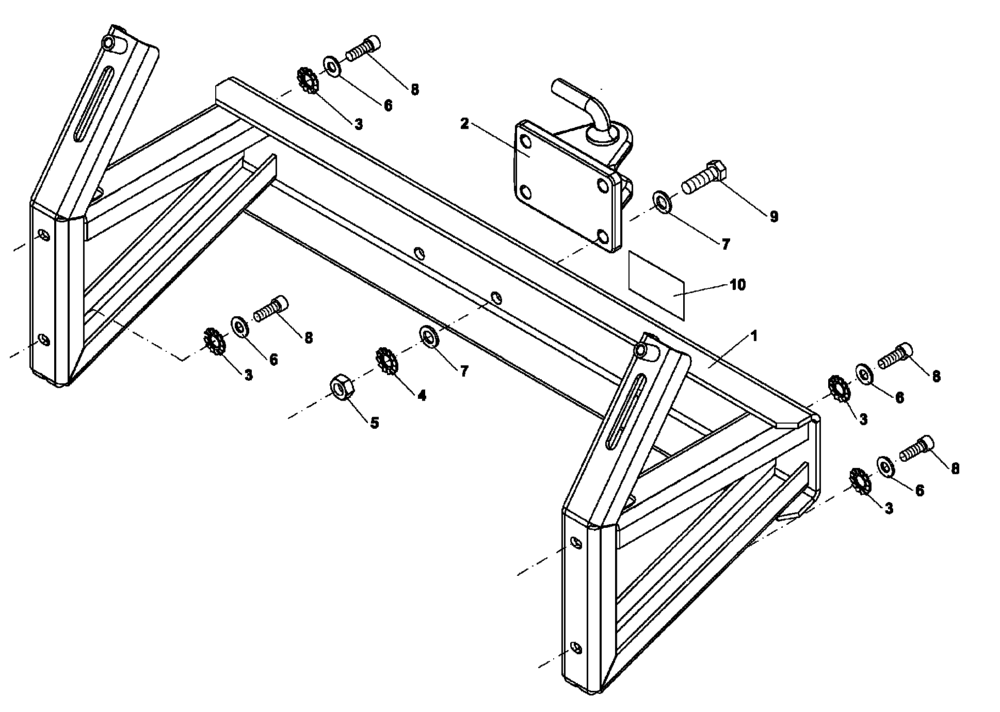 8
6
3
2
9
7
10
8
6
3
7
4
5
1
8
6
3
8
6
3