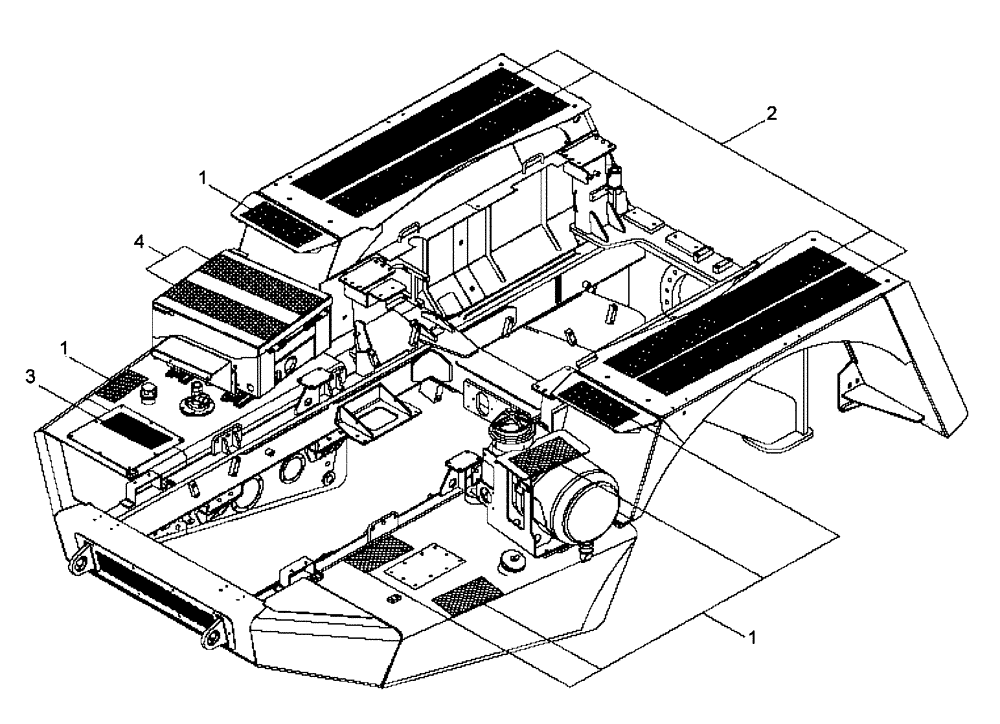 2
1
4
1
3
1