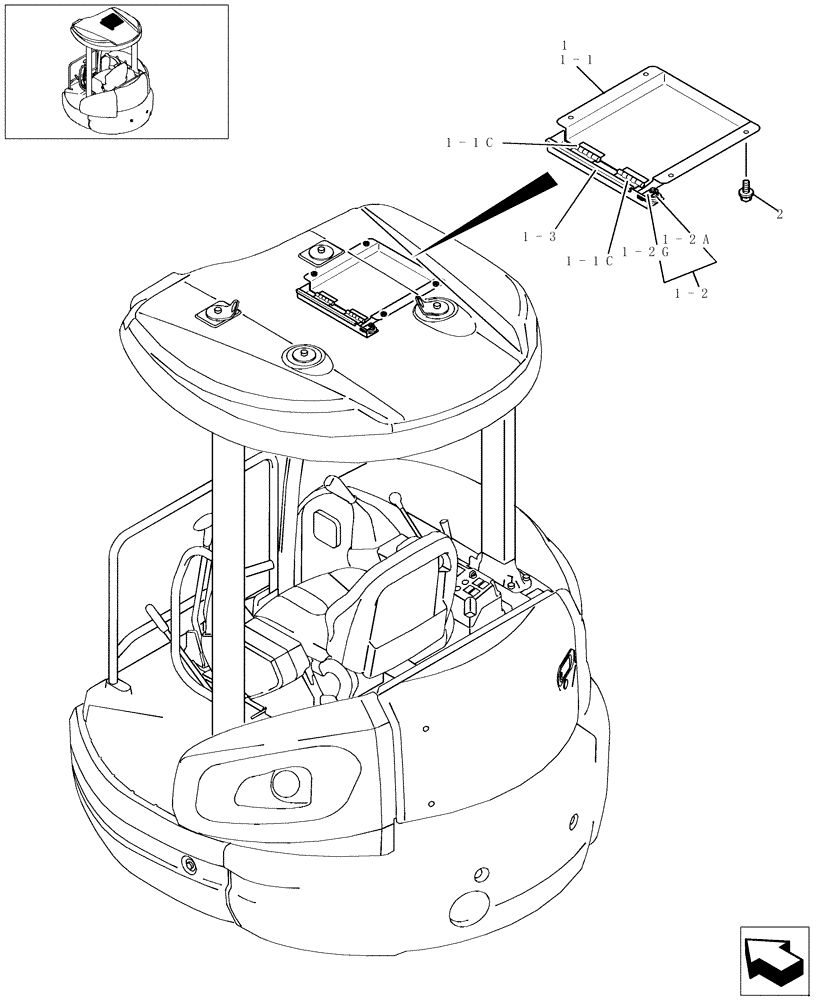 1
1 - 1
1 - 1 C
2
1 - 3
1 - 1 C
1 - 2 G
1 - 2 A
1 - 2