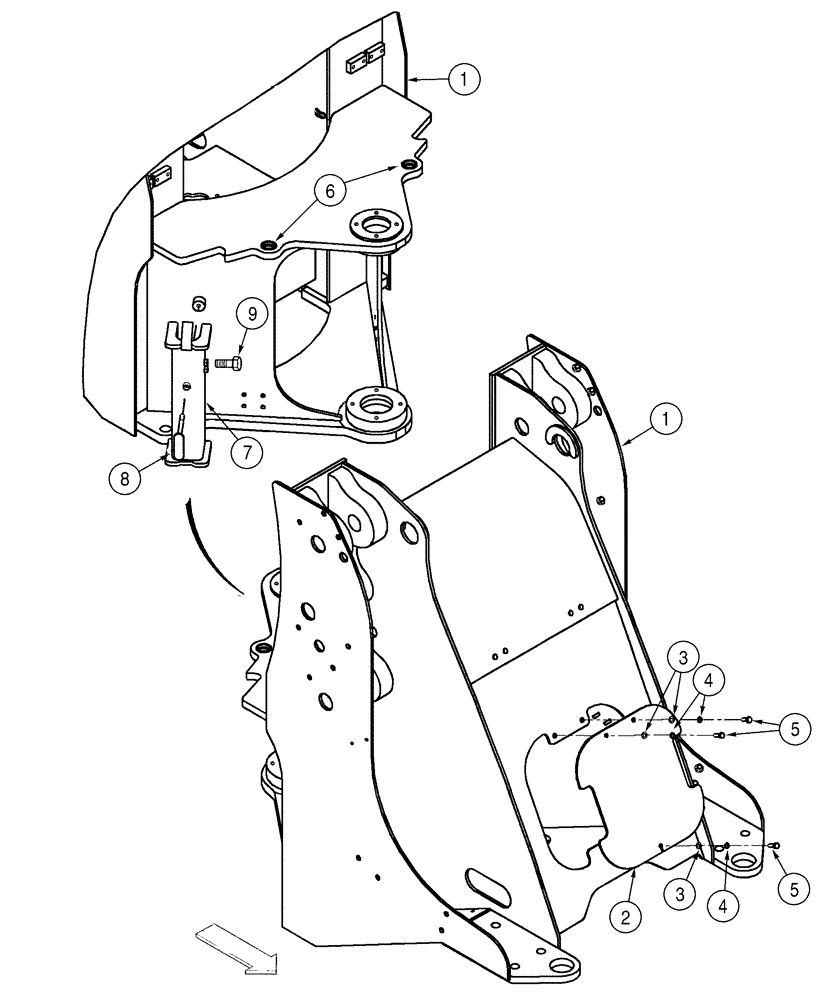 1
6
9
7
8
1
3
4
5
2
3
4
5