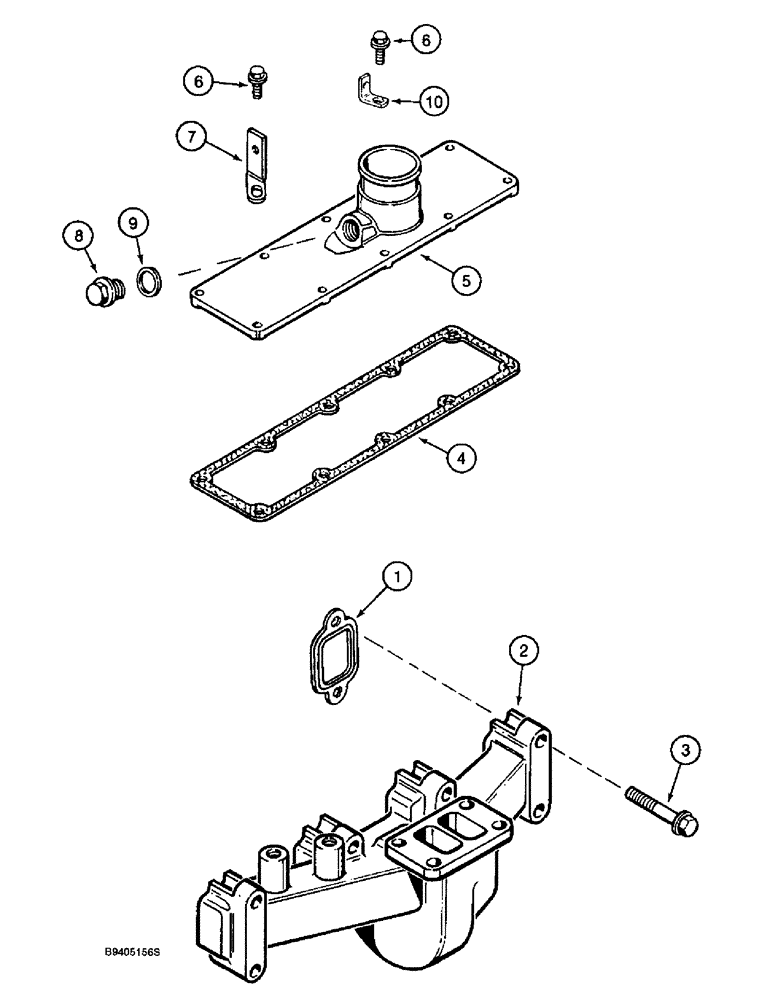 6
6
10
7
8
9
5
4
1
2
3
B9405156S