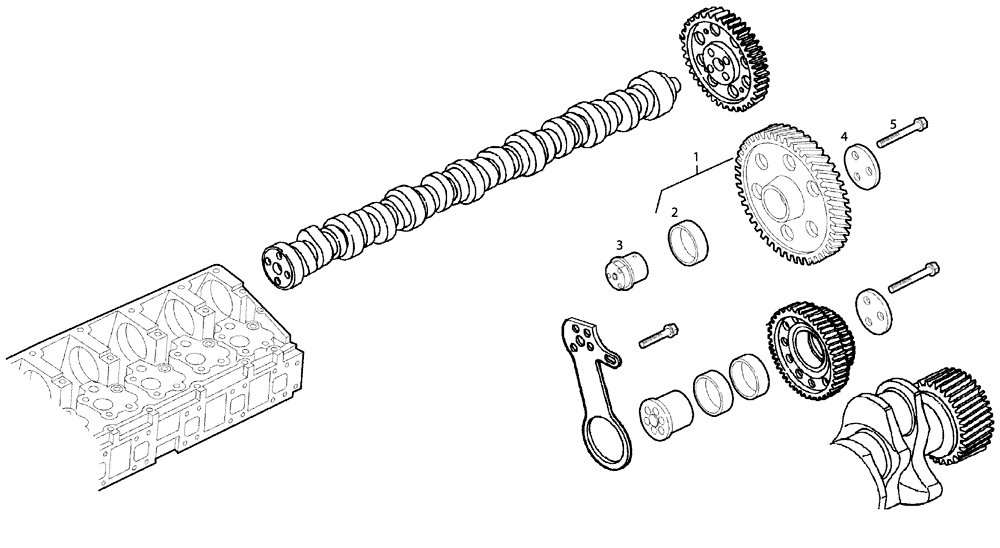 1
2
3
4
5