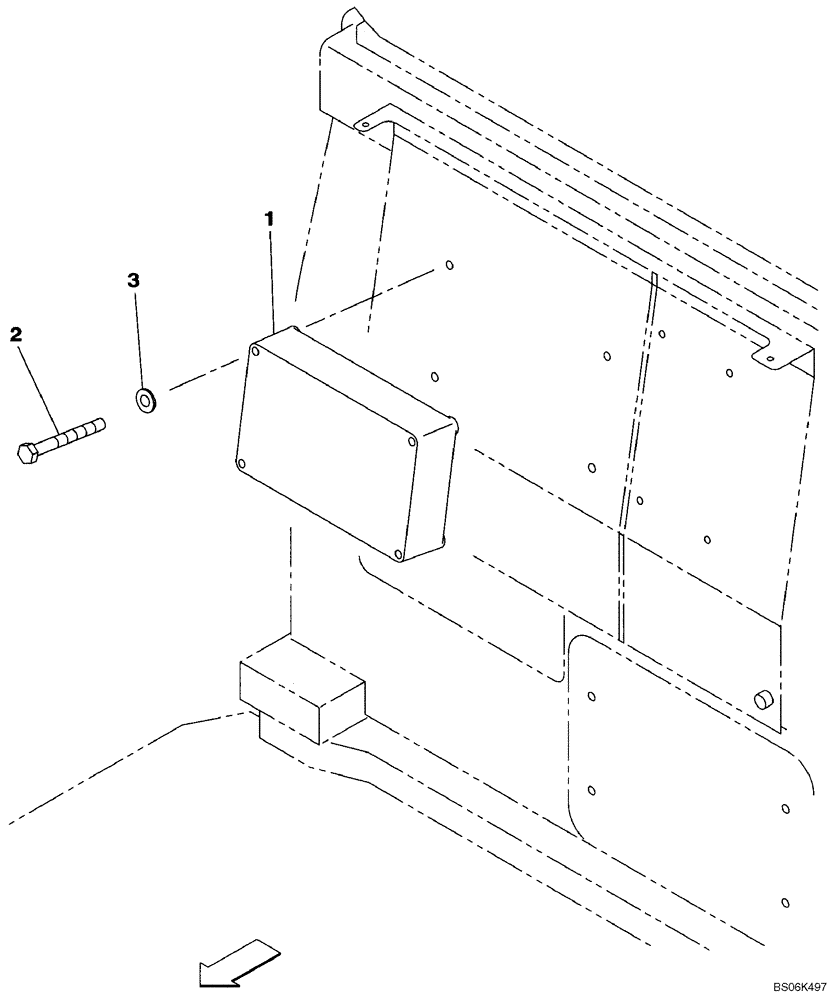 1
3
2
BS06K497