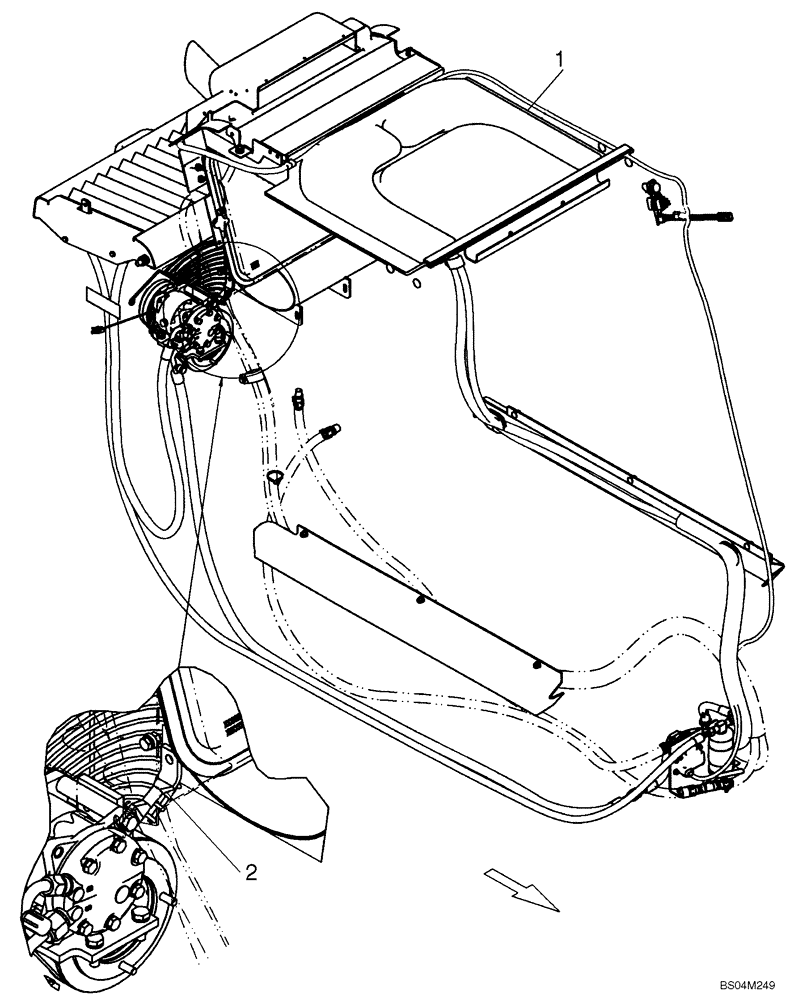 1
2
BS04M249