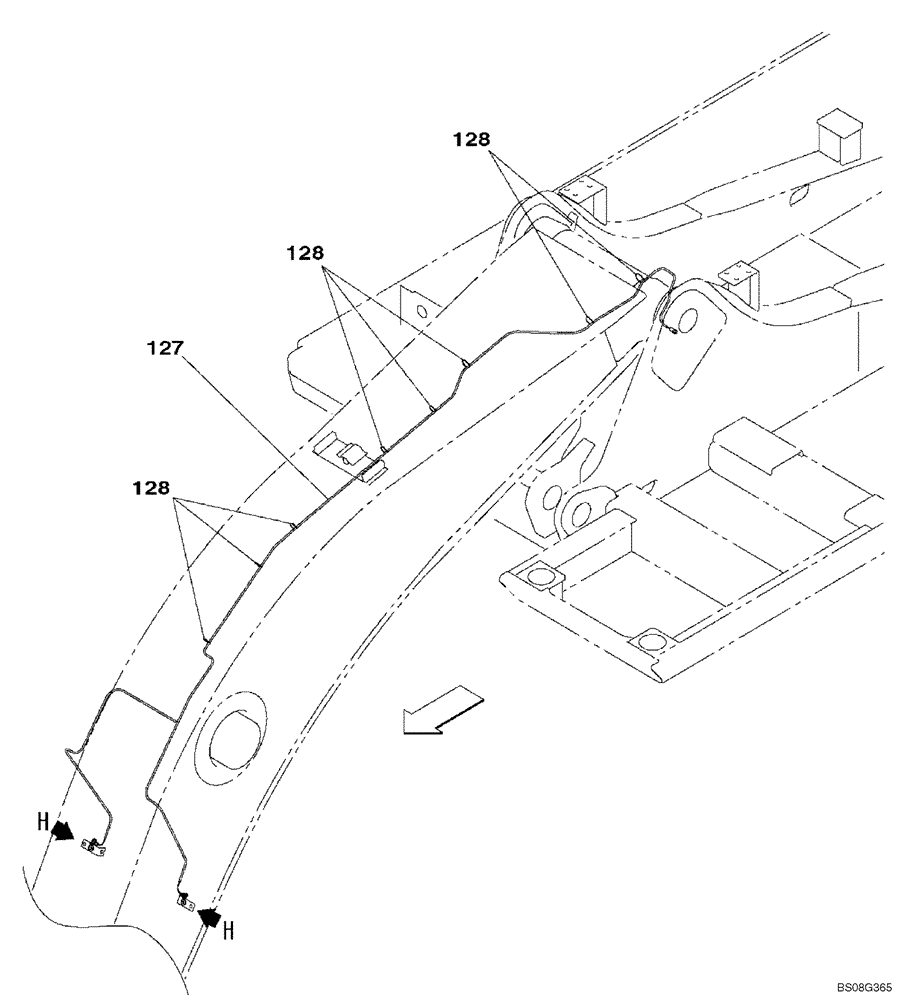 128
128
127
128
H
H
BS08G365