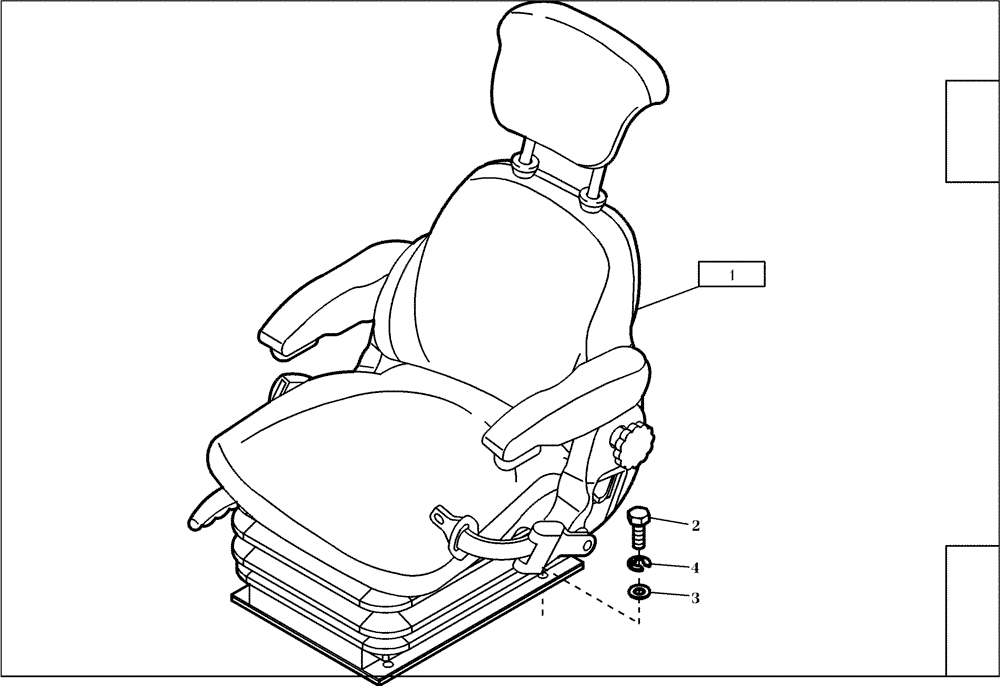 1
2
4
3