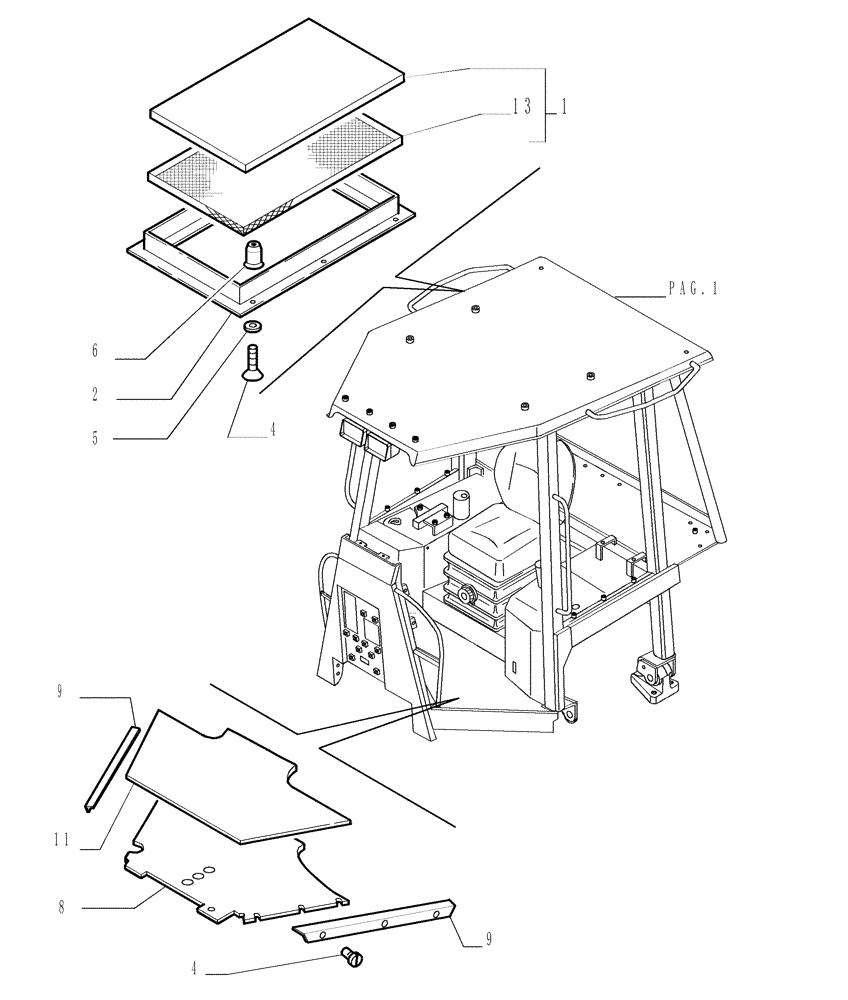 13
1
PAG.1
6
2
5
4
9
11
8
9
4